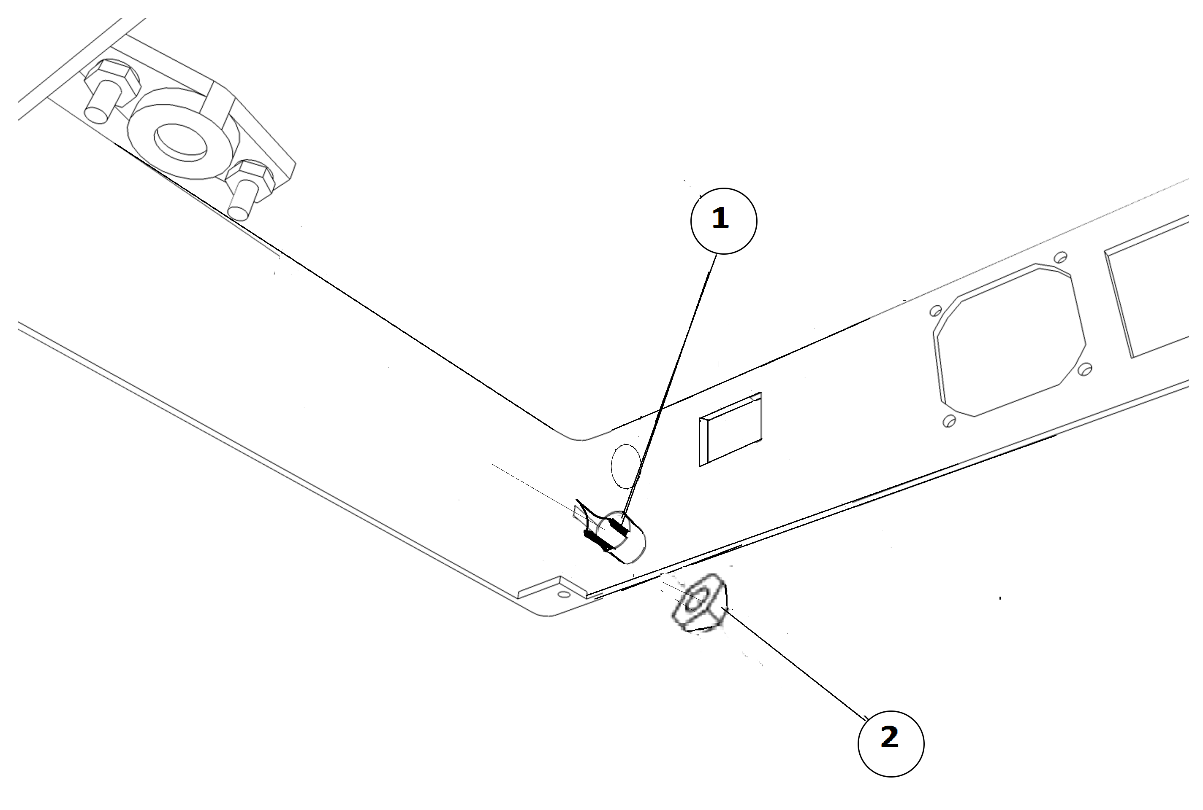 1

2