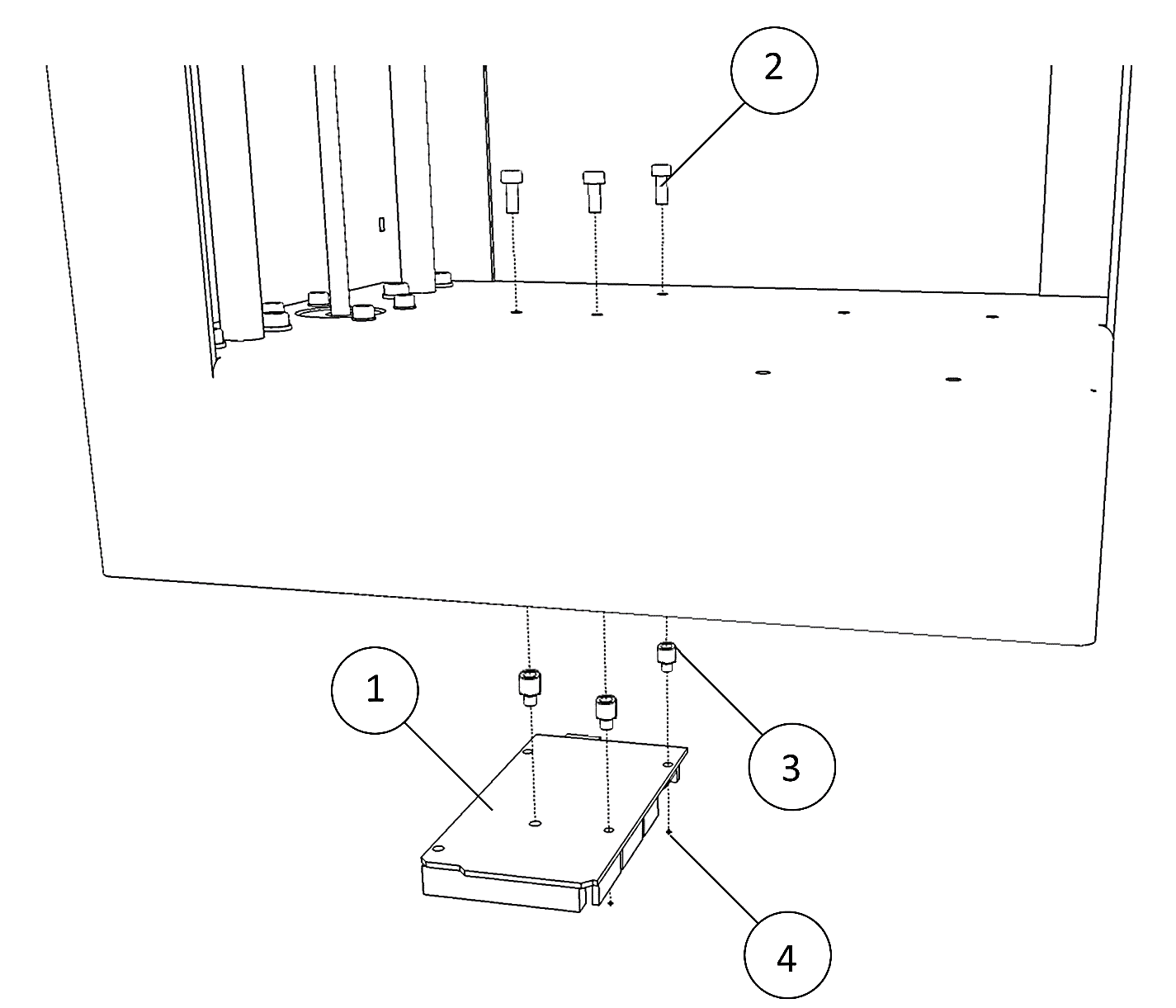 2

1

3

4