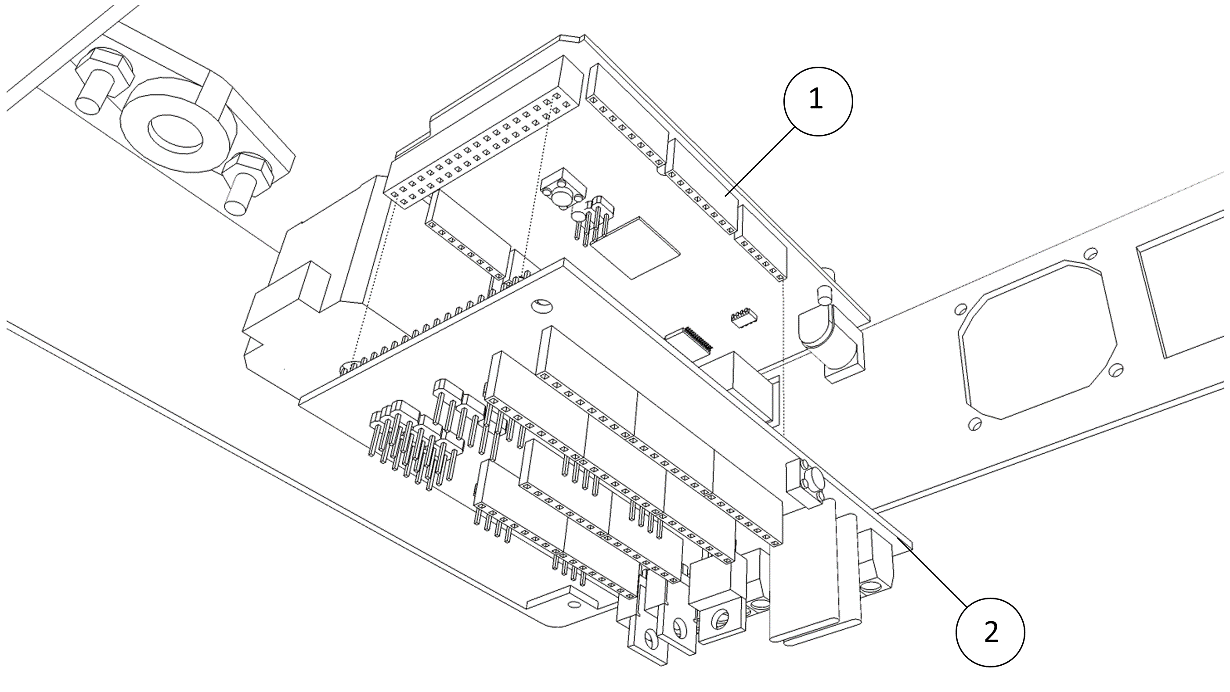 1

2