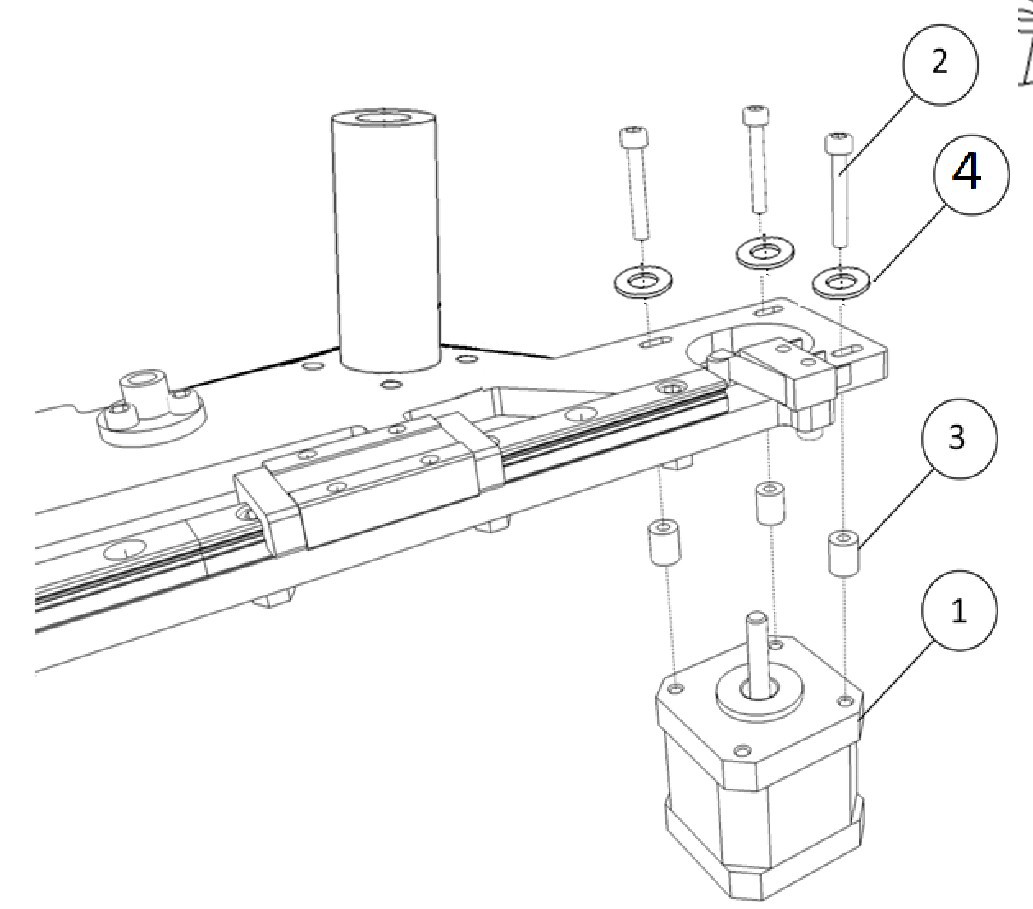 2
4
3
1