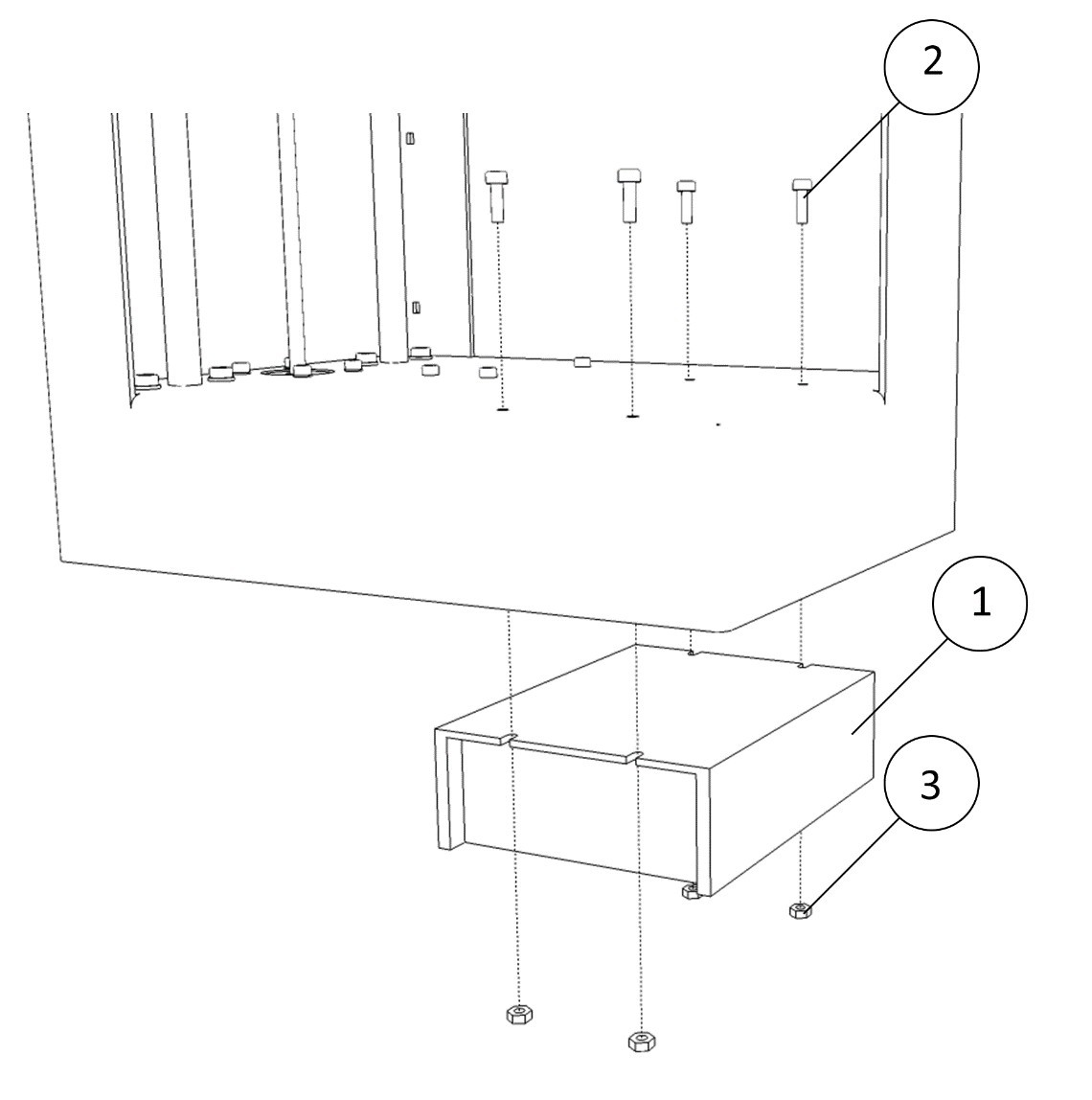 2
1
3