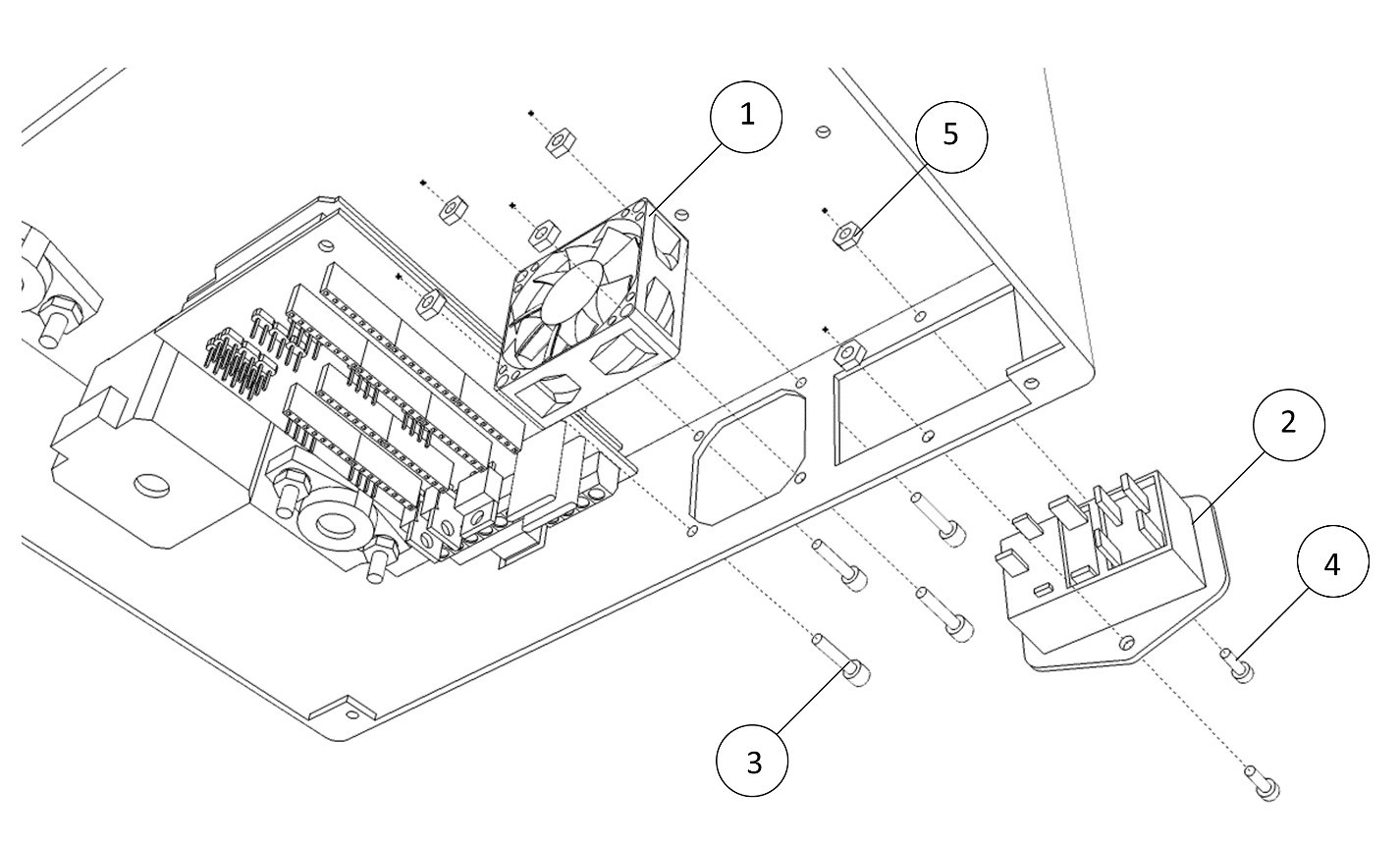 1
5
2
4
3