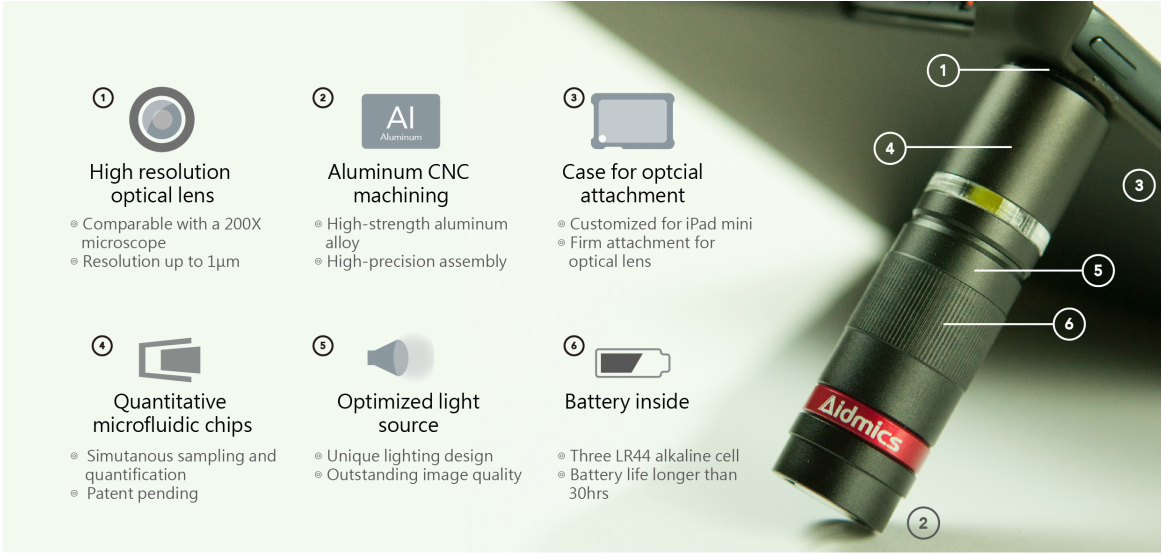 1
High resolution optical lens
◎ Comparable with a 200X microscope
◎ Resolution up to 1μm

2
Al
Aluminum
Aluminum CNC machining
◎ High-strength aluminum alloy
◎ High-precision assembly

3
Case for optcial attachment
◎ Customized for iPad mini
◎ Firm attachment for optical lens

4
Quantitative microfluidic chips
◎ Simutanous sampling and quantification
◎ Patent pending

5
Optimized light source
◎ Unique lighting design
◎ Outstanding image quality

6
Battery inside
◎ Three LR44 alkaline cell
◎ Battery life longer than 30hrs

1
4
3
5
6
Aidmics
2