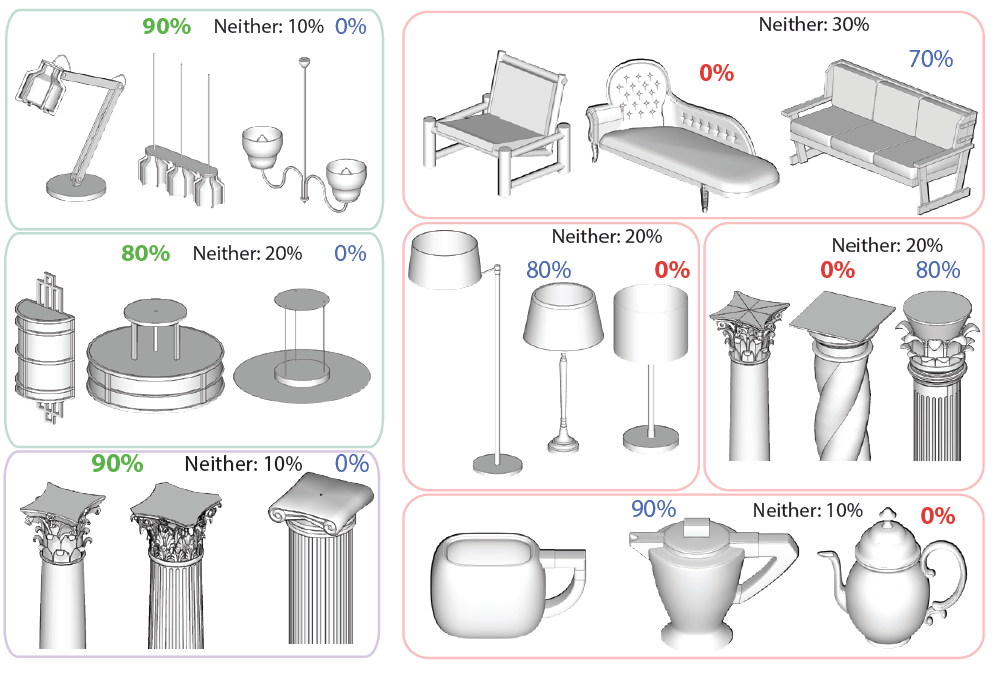 90% Neither: 10% 0%

80% Neither: 20% 0%

90% Neither: 10% 0%

Neither: 30%
0%
70%

Neither: 20%
80% 0%

Neither: 20%
0% 80%

90% Neither: 10% 0%