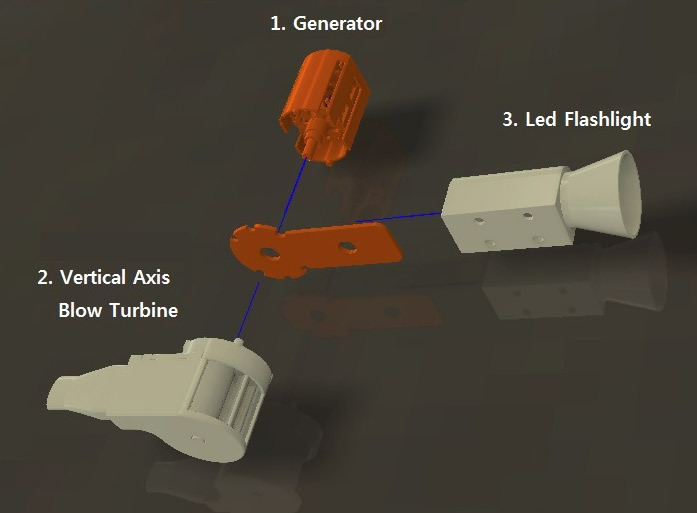 1. Generator

3. Led Flashlight

2. Vertical Axis
Blow Turbine