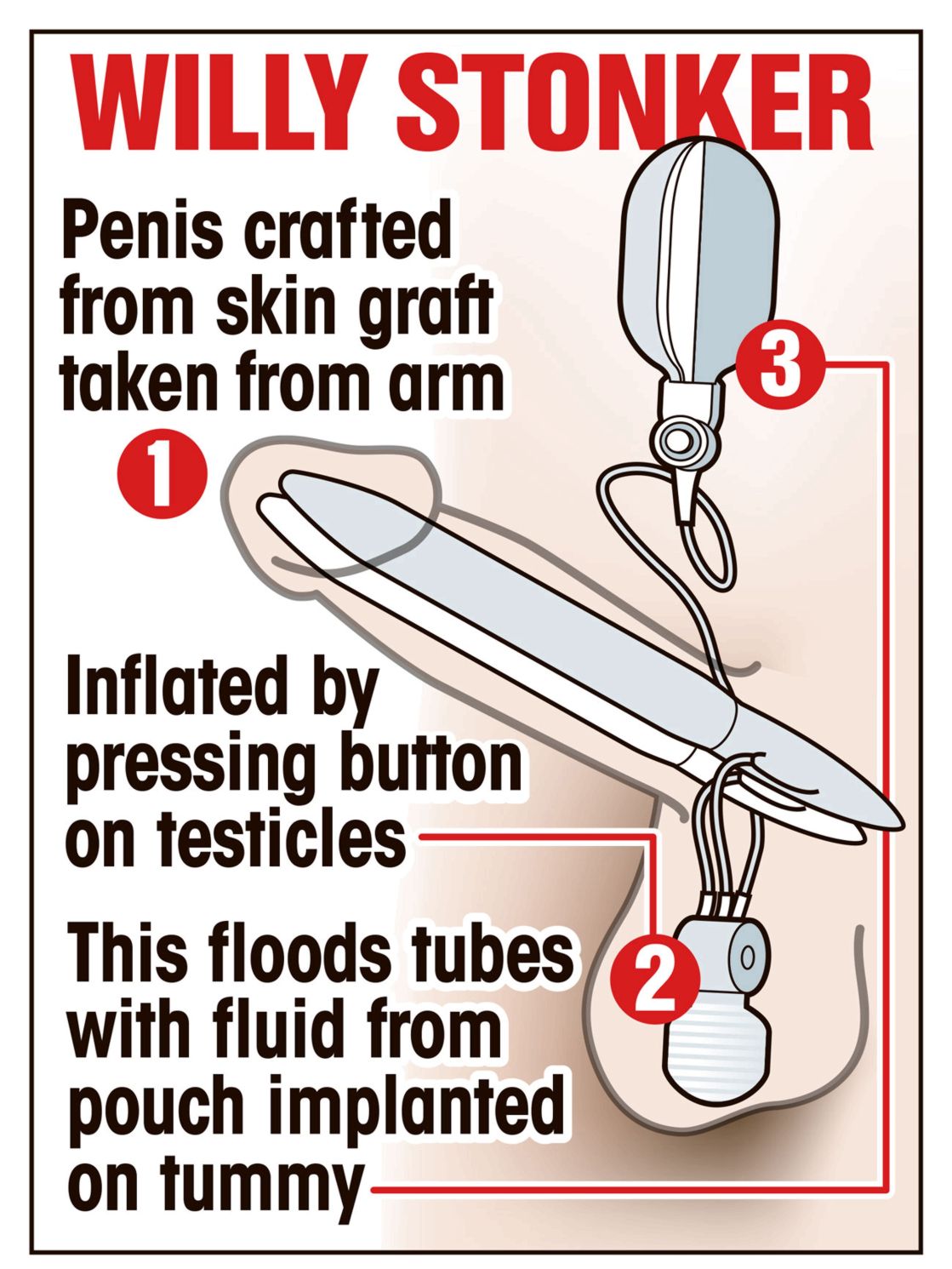 WILLY STONKER

Penis crafted from skin graft taken from arm

1

3

Inflated by pressing button on testicles

2

This floods tubes with fluid from pouch implanted on tummy