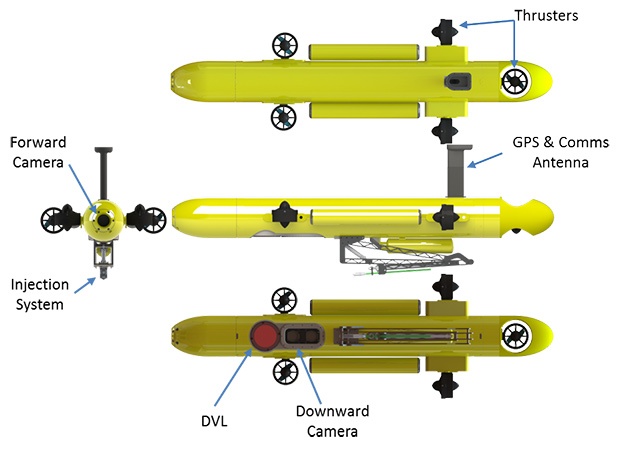 Thrusters

Forward Camera

GPS & Comms Antenna

Injection System

DVL

Downward Camera