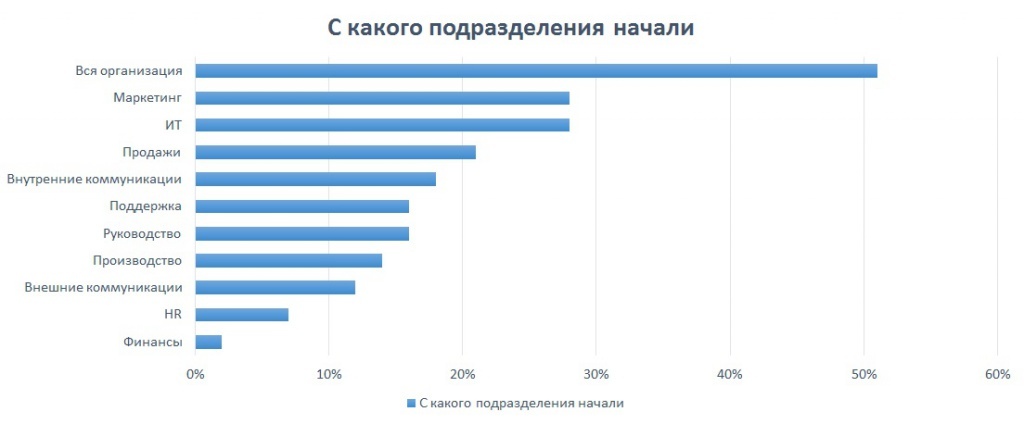 С какого подразделения начали

Вся организация
Маркетинг
ИТ
Продажи
Внутренние коммуникации
Поддержка
Руководство
Производство
Внешние коммуникации
HR
Финансы

0%
10%
20%
30%
40%
50%
60%

С какого подразделения начали