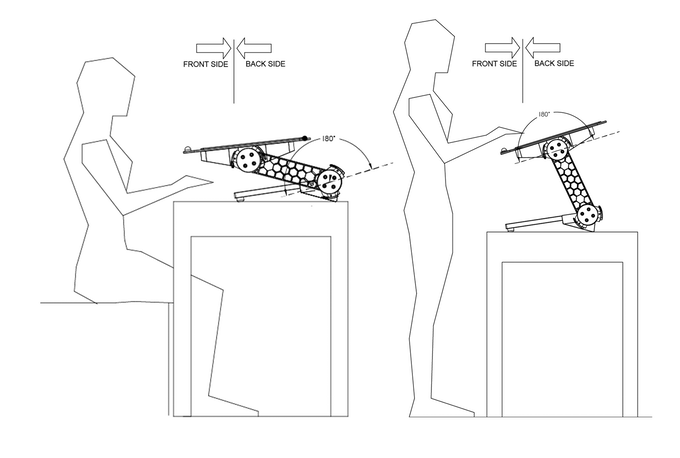 FRONT SIDE BACK SIDE

180°

FRONT SIDE BACK SIDE

180°