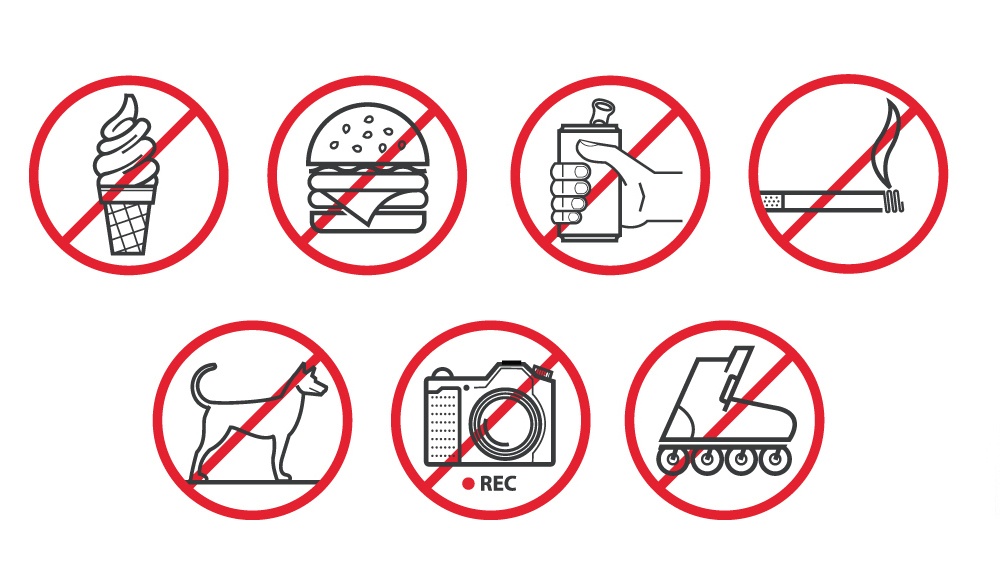 REC