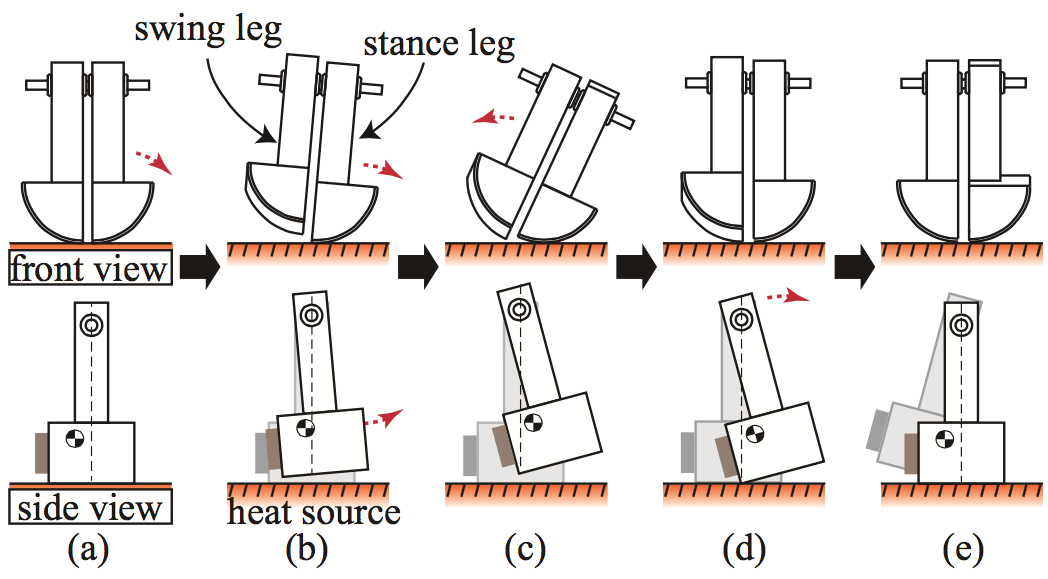 swing leg
stance leg
front view
side view
heat source
(a)
(b)
(c)
(d)
(e)