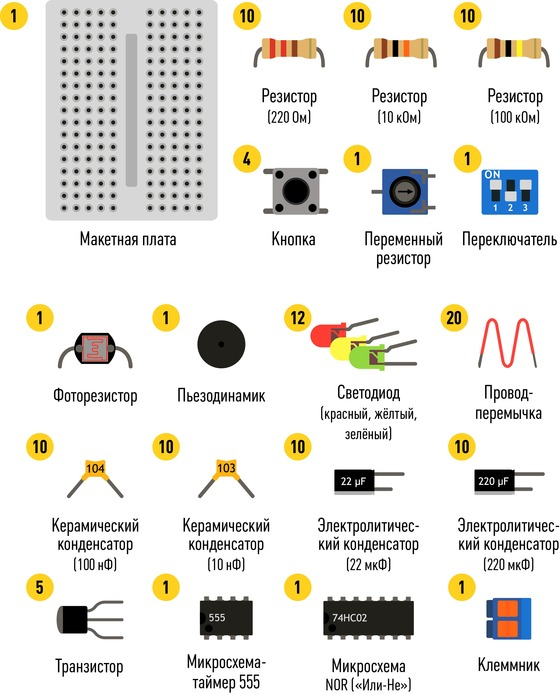 1

Макетная плата

10

Резистор (220 Ом)

10

Резистор (10 кОм)

10

Резистор (100 кОм)

4

Кнопка

1

Переменный резистор

1

ON 1 2 3

Переключатель

1

Фоторезистор

1

Пьезодинамик

12

Светодиод (красный, жёлтый, зелёный)

20

Провод-перемычка

10

104

Керамический конденсатор (100 нФ)

10

103

Керамический конденсатор (10 нФ)

10

22 µF

Электролитический конденсатор (22 мкФ)

10

220 µF

Электролитический конденсатор (220 мкФ)

5

Транзистор

1

555

Микросхема-таймер 555

1

74HC02

Микросхема NOR («Или-Не»)

1

Клеммник