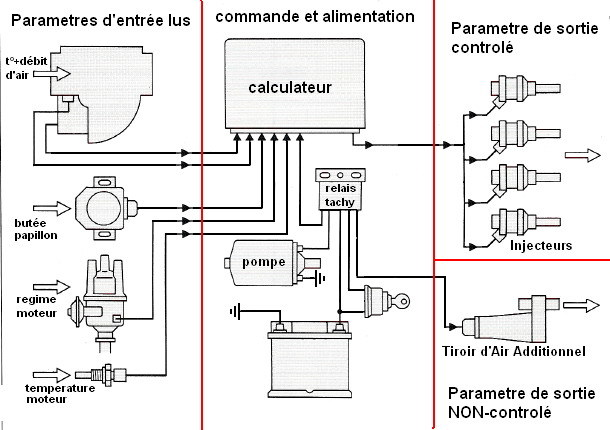 Parametres d'entrée lus

t°+débit d'air

butée papillon

regime moteur

temperature moteur

commande et alimentation

calculateur

relais tachy

pompe

Parametre de sortie controlé

Injecteurs

Tiroir d'Air Additionnel

Parametre de sortie NON-controlé