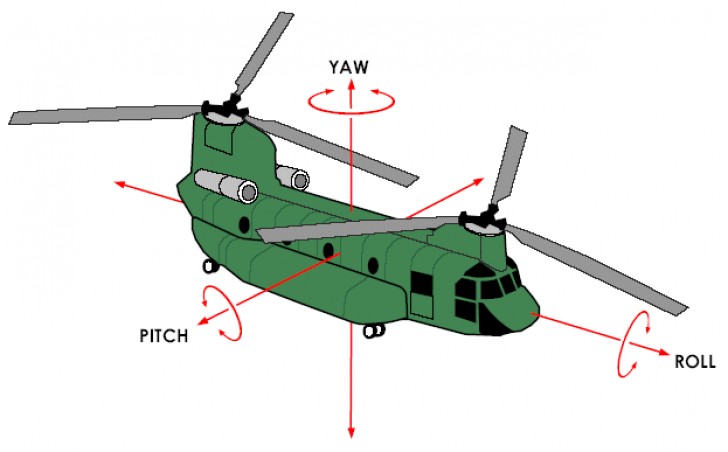 YAW

PITCH

ROLL