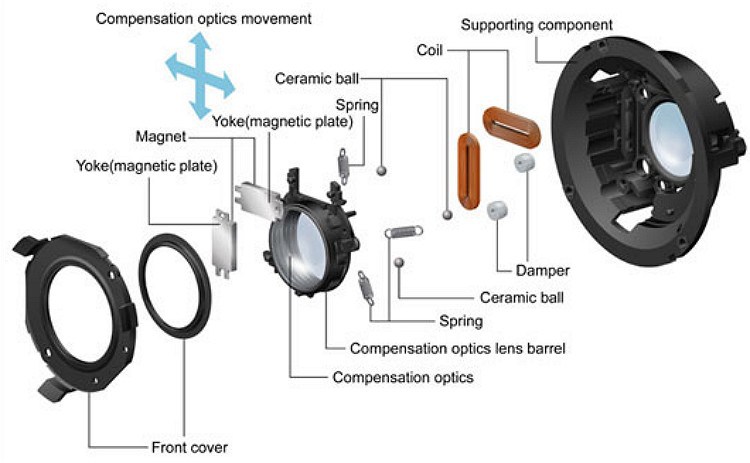 Compensation optics movement

Supporting component

Coil

Ceramic ball

Spring

Yoke(magnetic plate)

Magnet

Yoke(magnetic plate)

Damper

Ceramic ball

Spring

Compensation optics lens barrel

Compensation optics

Front cover