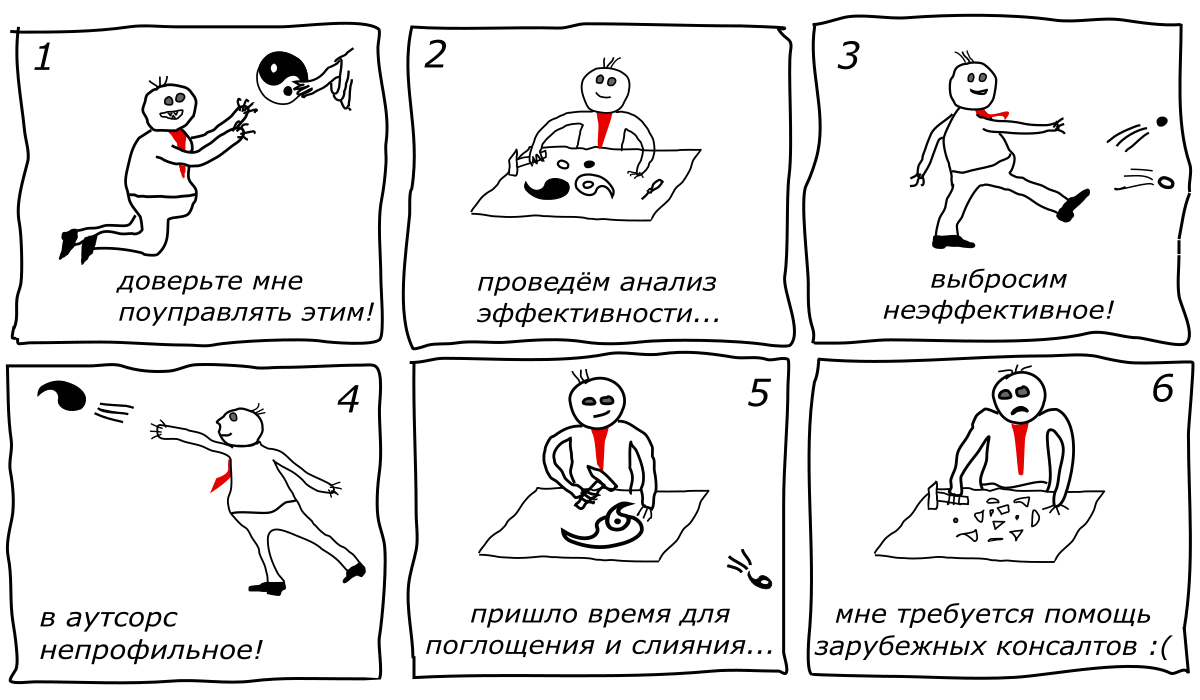 1

доверьте мне поуправлять этим!

2

проведём анализ эффективности...

3

выбросим неэффективное!

4

в аутсорс непрофильное!

5

пришло время для поглощения и слияния...

6

мне требуется помощь зарубежных консалтов :(