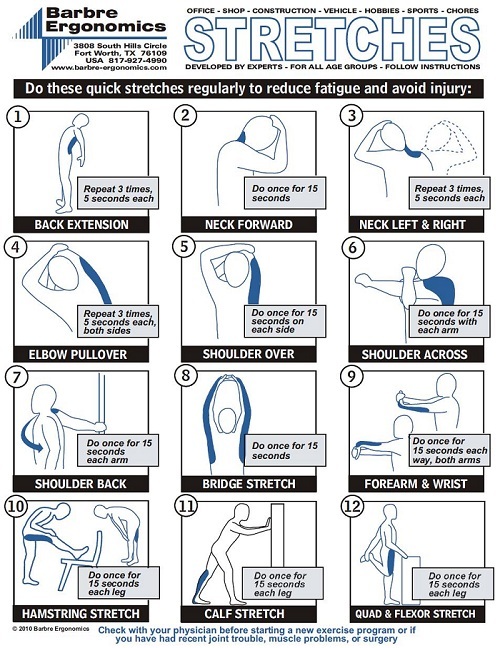 Barbre Ergonomics
3808 South Hills Circle
Fort Worth, TX 76109
USA 817-927-4990
www.barbre-ergonomics.com

OFFICE - SHOP - CONSTRUCTION - VEHICLE - HOBBIES - SPORTS - CHORES
STRETCHES
DEVELOPED BY EXPERTS - FOR ALL AGE GROUPS - FOLLOW INSTRUCTIONS

Do these quick stretches regularly to reduce fatigue and avoid injury:

1
Repeat 3 times, 5 seconds each
BACK EXTENSION

2
Do once for 15 seconds
NECK FORWARD

3
Repeat 3 times, 5 seconds each
NECK LEFT & RIGHT

4
Repeat 3 times, 5 seconds each, both sides
ELBOW PULLOVER

5
Do once for 15 seconds on each side
SHOULDER OVER

6
Do once for 15 seconds with each arm
SHOULDER ACROSS

7
Do once for 15 seconds each arm
SHOULDER BACK

8
Do once for 15 seconds
BRIDGE STRETCH

9
Do once for 15 seconds each way, both arms
FOREARM & WRIST

10
Do once for 15 seconds each leg
HAMSTRING STRETCH

11
Do once for 15 seconds each leg
CALF STRETCH

12
Do once for 15 seconds each leg
QUAD & FLEXOR STRETCH

© 2010 Barbre Ergonomics
Check with your physician before starting a new exercise program or if you have had recent joint trouble, muscle problems, or surgery