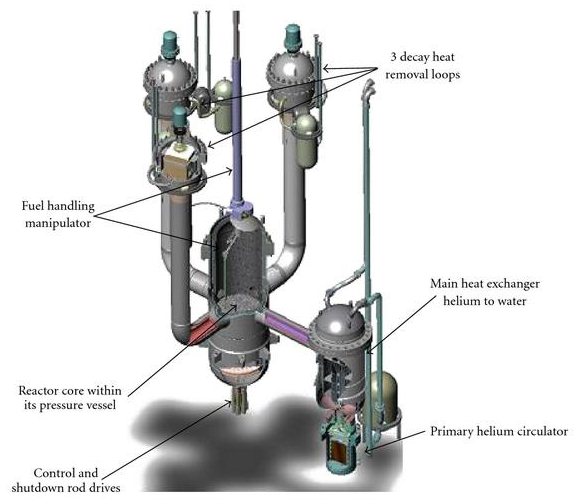 3 decay heat removal loops

Fuel handling manipulator

Main heat exchanger helium to water

Reactor core within its pressure vessel

Primary helium circulator

Control and shutdown rod drives