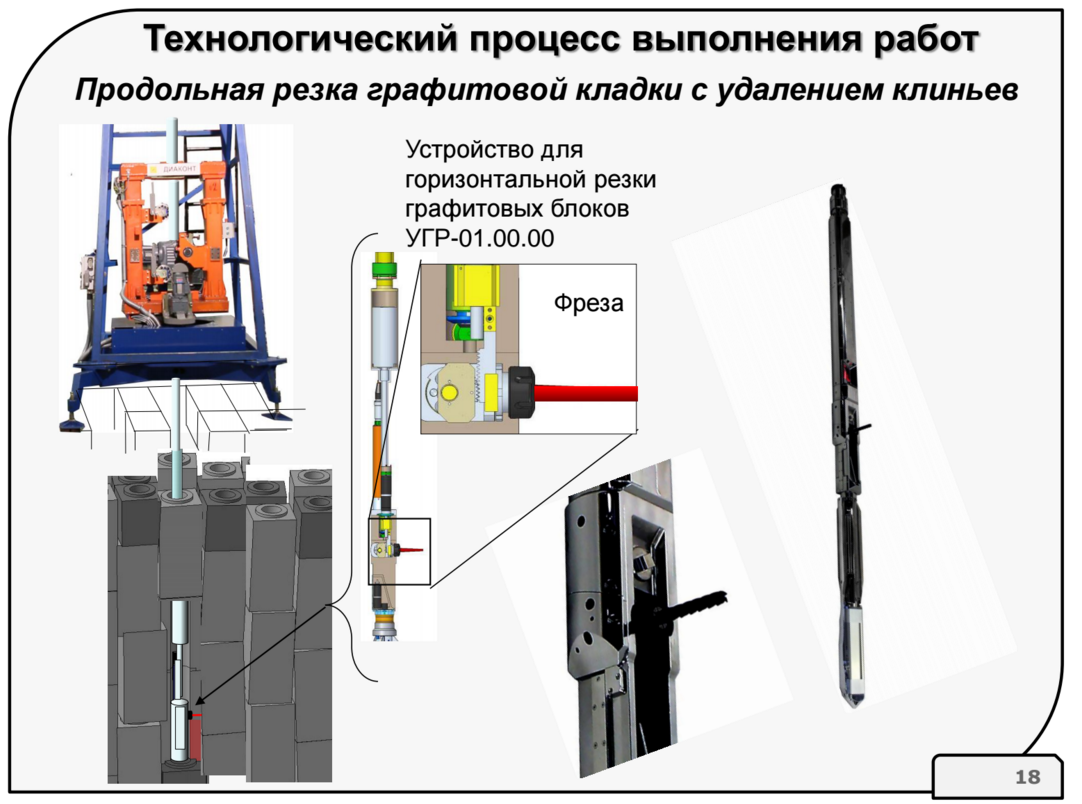 Технологический процесс выполнения работ

Продольная резка графитовой кладки с удалением клиньев

ДИАКОНТ

Устройство для горизонтальной резки графитовых блоков УГР-01.00.00

Фреза

18