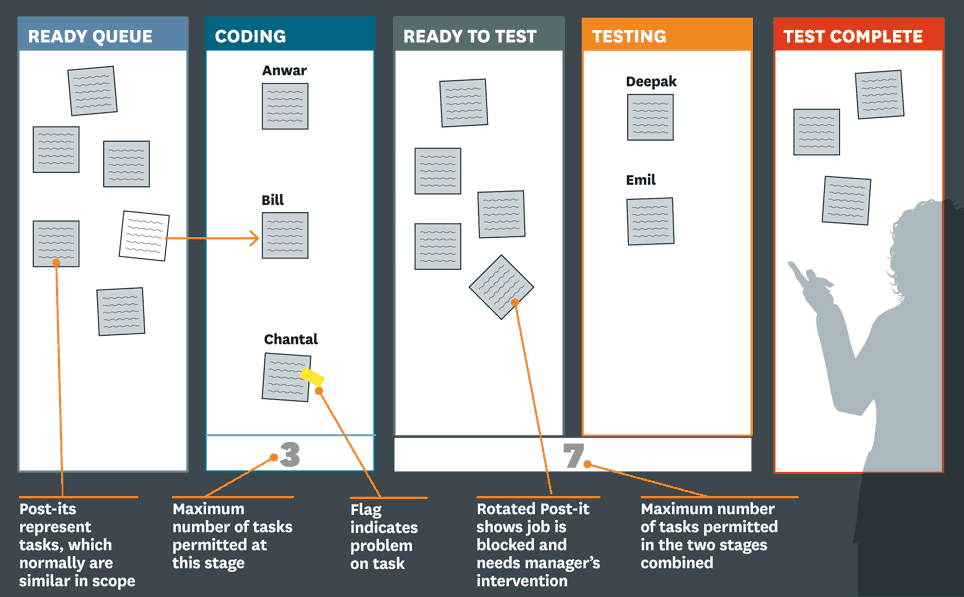 READY QUEUE

CODING

Anwar

Bill

Chantal

3

READY TO TEST

TESTING

Deepak

Emil

7

TEST COMPLETE

Post-its represent tasks, which normally are similar in scope

Maximum number of tasks permitted at this stage

Flag indicates problem on task

Rotated Post-it shows job is blocked and needs manager's intervention

Maximum number of tasks permitted in the two stages combined