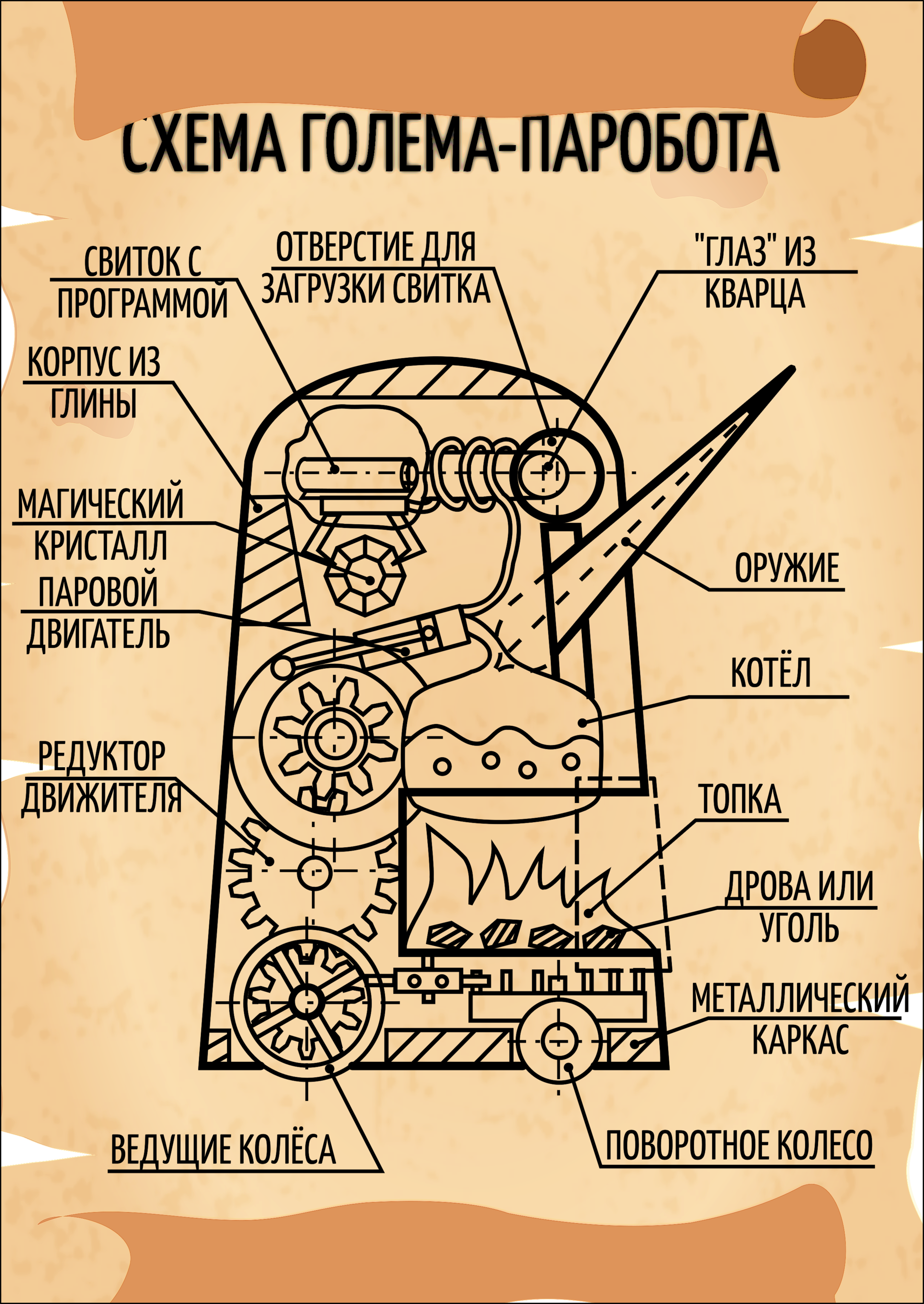 СХЕМА ГОЛЕМА-ПАРОБОТА

СВИТОК С ПРОГРАММОЙ

ОТВЕРСТИЕ ДЛЯ ЗАГРУЗКИ СВИТКА

"ГЛАЗ" ИЗ КВАРЦА

КОРПУС ИЗ ГЛИНЫ

МАГИЧЕСКИЙ КРИСТАЛЛ

ПАРОВОЙ ДВИГАТЕЛЬ

ОРУЖИЕ

КОТЁЛ

РЕДУКТОР ДВИЖИТЕЛЯ

ТОПКА

ДРОВА ИЛИ УГОЛЬ

МЕТАЛЛИЧЕСКИЙ КАРКАС

ВЕДУЩИЕ КОЛЁСА

ПОВОРОТНОЕ КОЛЕСО