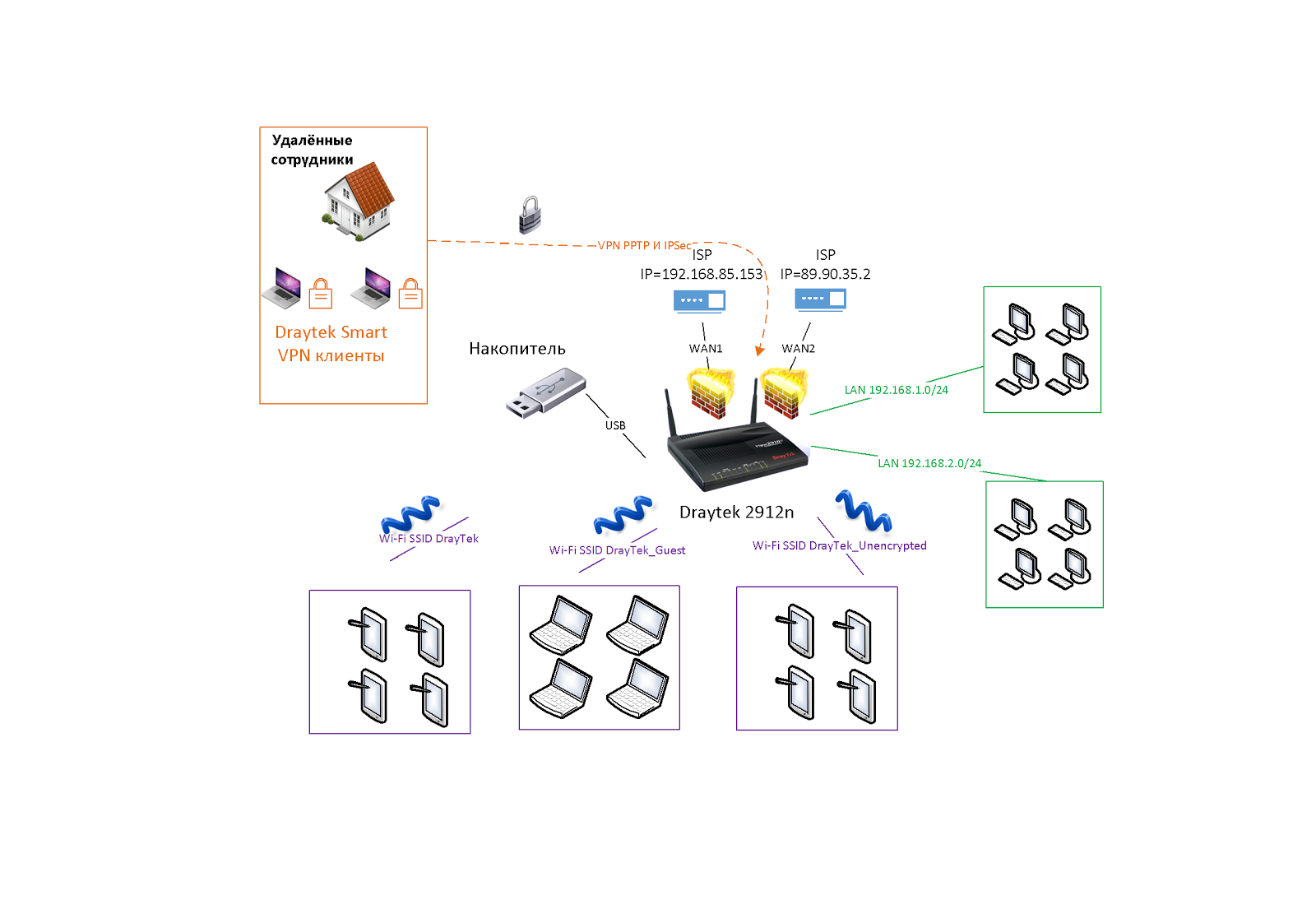 Удалённые сотрудники

Draytek Smart VPN клиенты

VPN PPTP И IPSec

ISP
IP=192.168.85.153

ISP
IP=89.90.35.2

WAN1

WAN2

Накопитель

USB

LAN 192.168.1.0/24

LAN 192.168.2.0/24

Draytek 2912n

Wi-Fi SSID DrayTek

Wi-Fi SSID DrayTek_Guest

Wi-Fi SSID DrayTek_Unencrypted