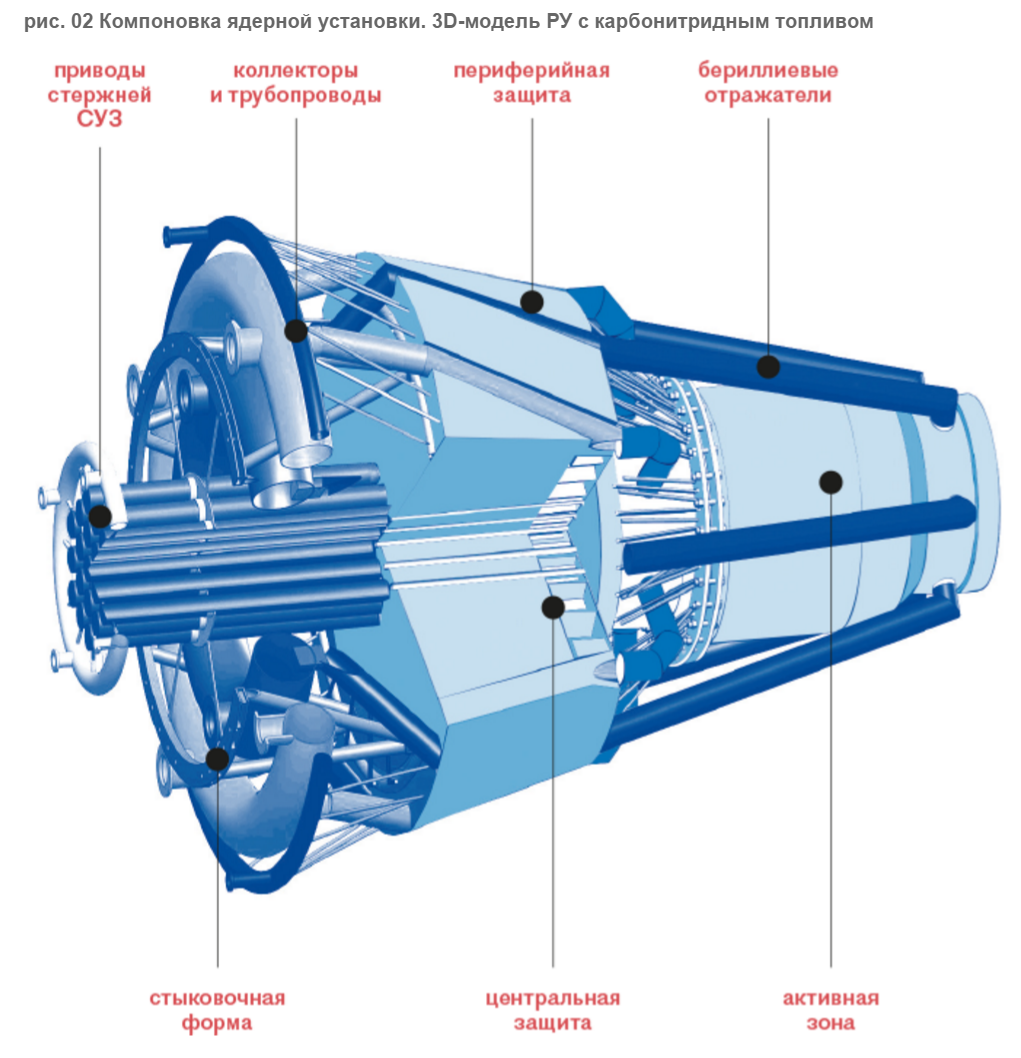 рис. 02 Компоновка ядерной установки. 3D-модель РУ с карбонитридным топливом

приводы стержней СУЗ

коллекторы и трубопроводы

периферийная защита

бериллиевые отражатели

стыковочная форма

центральная защита

активная зона