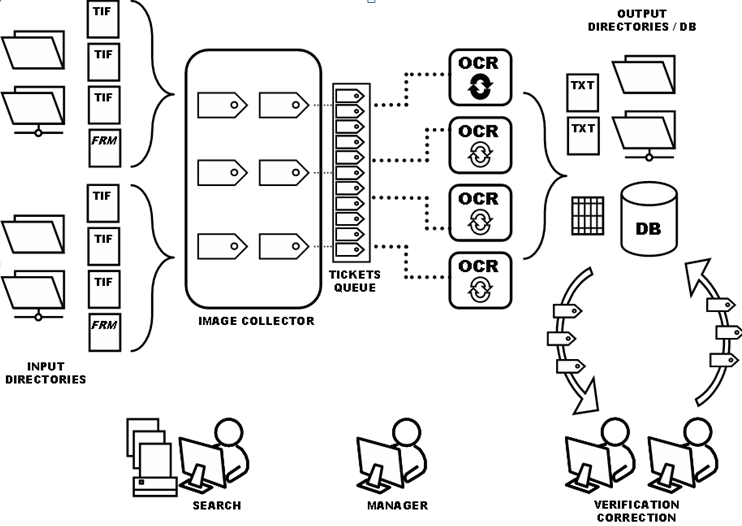 TIF
TIF
TIF
FRM
TIF
TIF
TIF
FRM

INPUT DIRECTORIES

IMAGE COLLECTOR

TICKETS QUEUE

OCR
OCR
OCR
OCR

OUTPUT DIRECTORIES / DB

TXT
TXT

DB

SEARCH

MANAGER

VERIFICATION CORRECTION