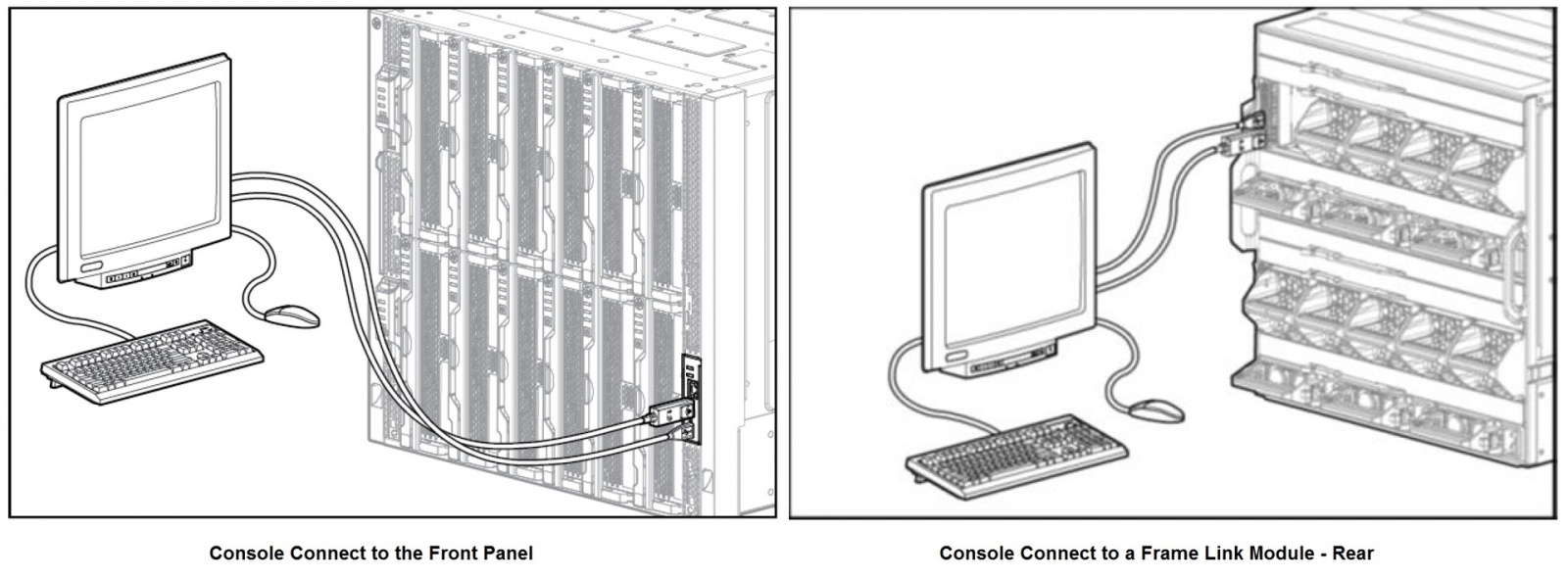 Console Connect to the Front Panel

Console Connect to a Frame Link Module - Rear