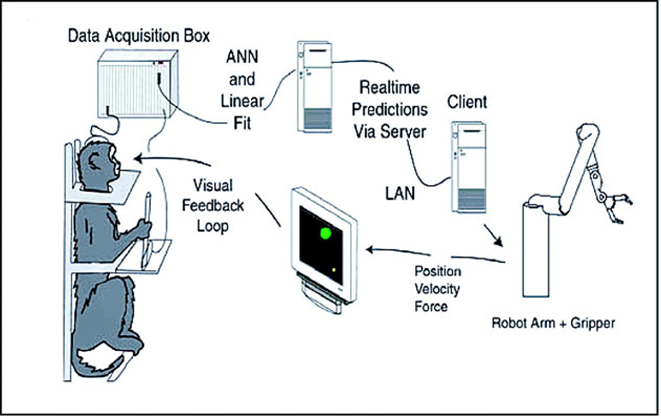 Data Acquisition Box

ANN and Linear Fit

Realtime Predictions Via Server

Client

LAN

Visual Feedback Loop

Position Velocity Force

Robot Arm + Gripper