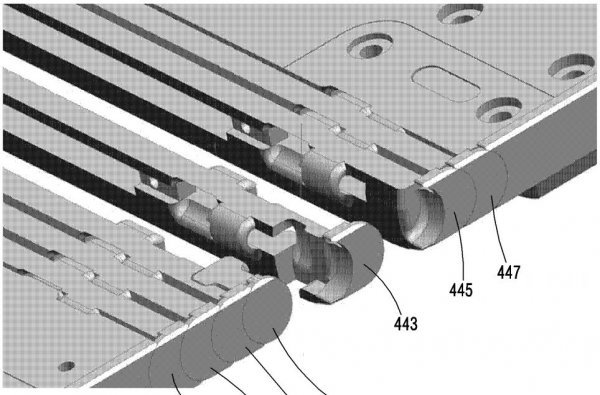 447
445
443