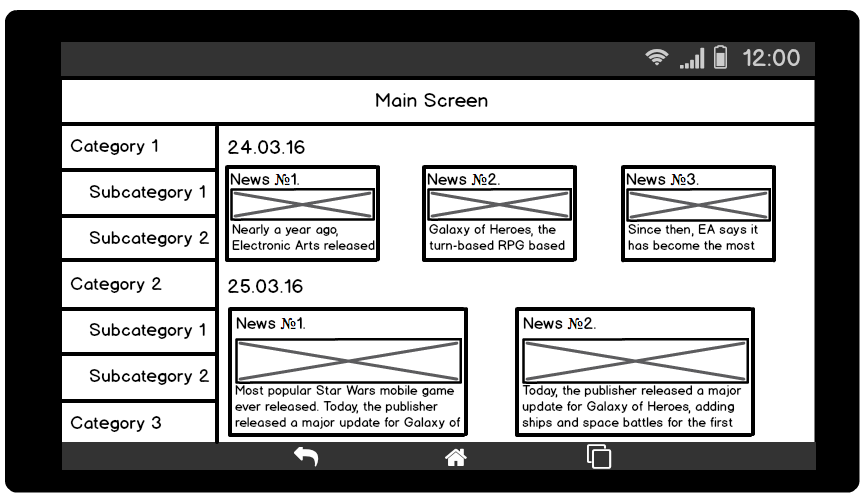 12:00

Main Screen

Category 1

Subcategory 1

Subcategory 2

Category 2

Subcategory 1

Subcategory 2

Category 3

24.03.16

News №1.

Nearly a year ago, Electronic Arts released

News №2.

Galaxy of Heroes, the turn-based RPG based

News №3.

Since then, EA says it has become the most

25.03.16

News №1.

Most popular Star Wars mobile game ever released. Today, the publisher released a major update for Galaxy of

News №2.

Today, the publisher released a major update for Galaxy of Heroes, adding ships and space battles for the first