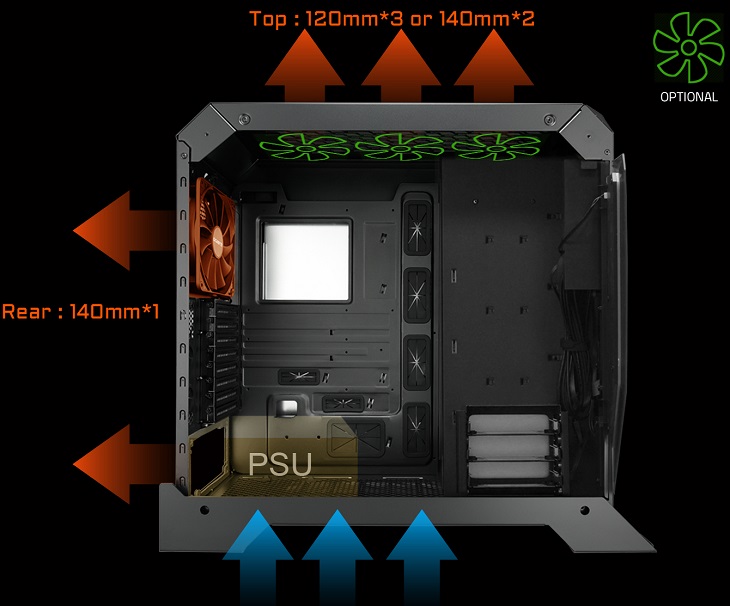 Top : 120mm*3 or 140mm*2

OPTIONAL

Rear : 140mm*1

PSU