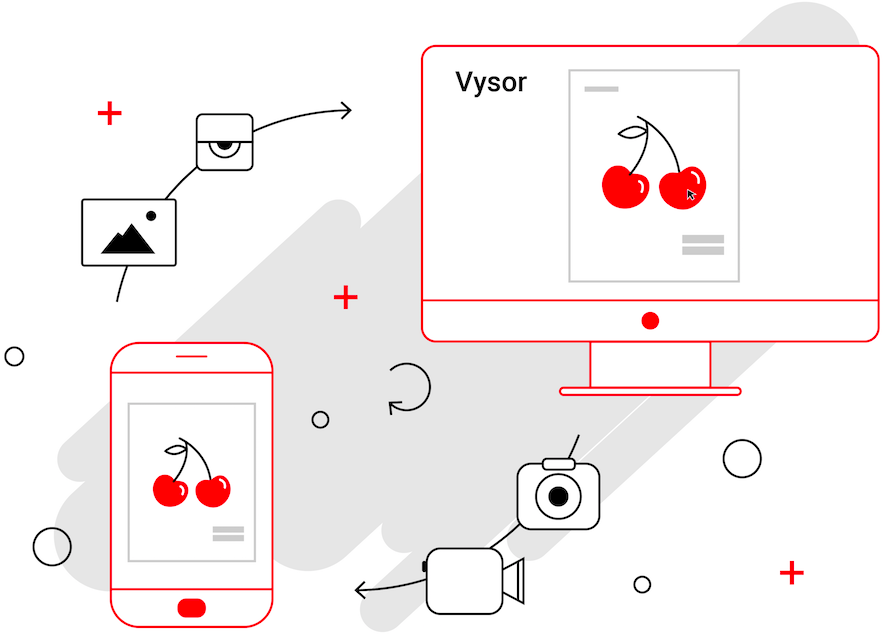 Vysor