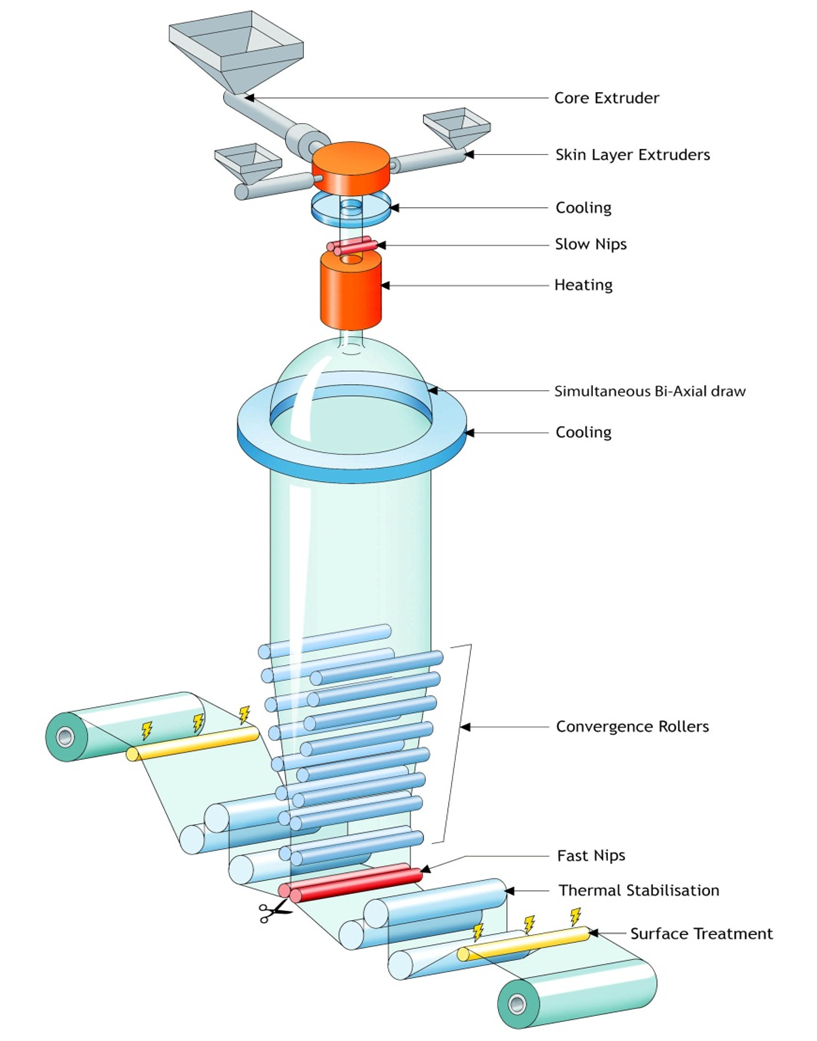 Core Extruder

Skin Layer Extruders

Cooling

Slow Nips

Heating

Simultaneous Bi-Axial draw

Cooling

Convergence Rollers

Fast Nips

Thermal Stabilisation

Surface Treatment