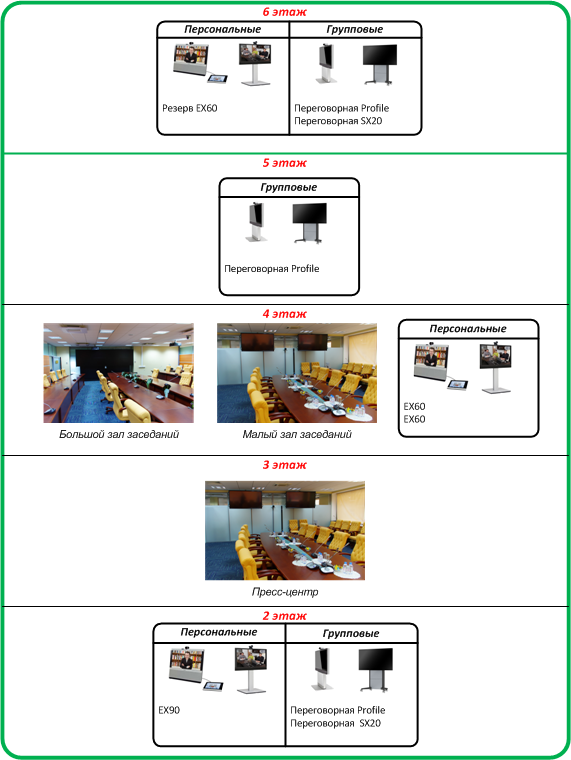 6 этаж

Персональные

Резерв EX60

Групповые

Переговорная Profile
Переговорная SX20

5 этаж

Групповые

Переговорная Profile

4 этаж

Большой зал заседаний

Малый зал заседаний

Персональные

EX60
EX60

3 этаж

Пресс-центр

2 этаж

Персональные

EX90

Групповые

Переговорная Profile
Переговорная SX20