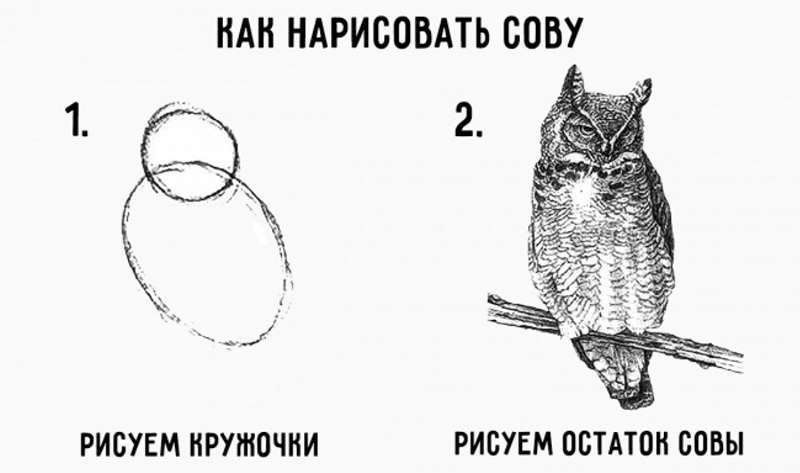 КАК НАРИСОВАТЬ СОВУ

1.

РИСУЕМ КРУЖОЧКИ

2.

РИСУЕМ ОСТАТОК СОВЫ