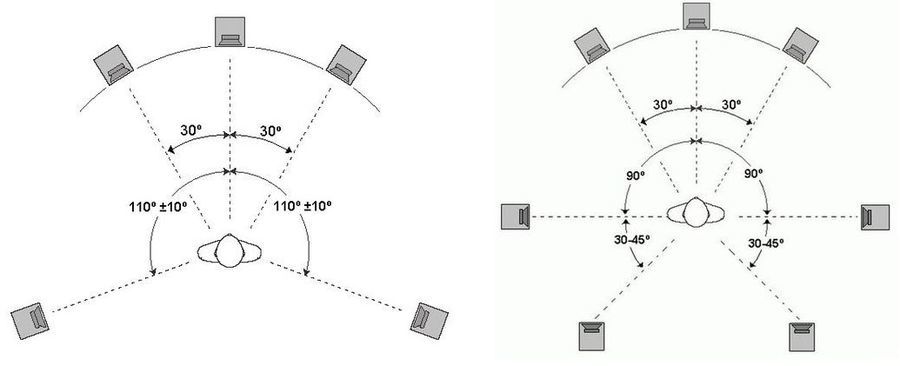 30º 30º
110º ±10º 110º ±10º

30º 30º
90º 90º
30-45º 30-45º