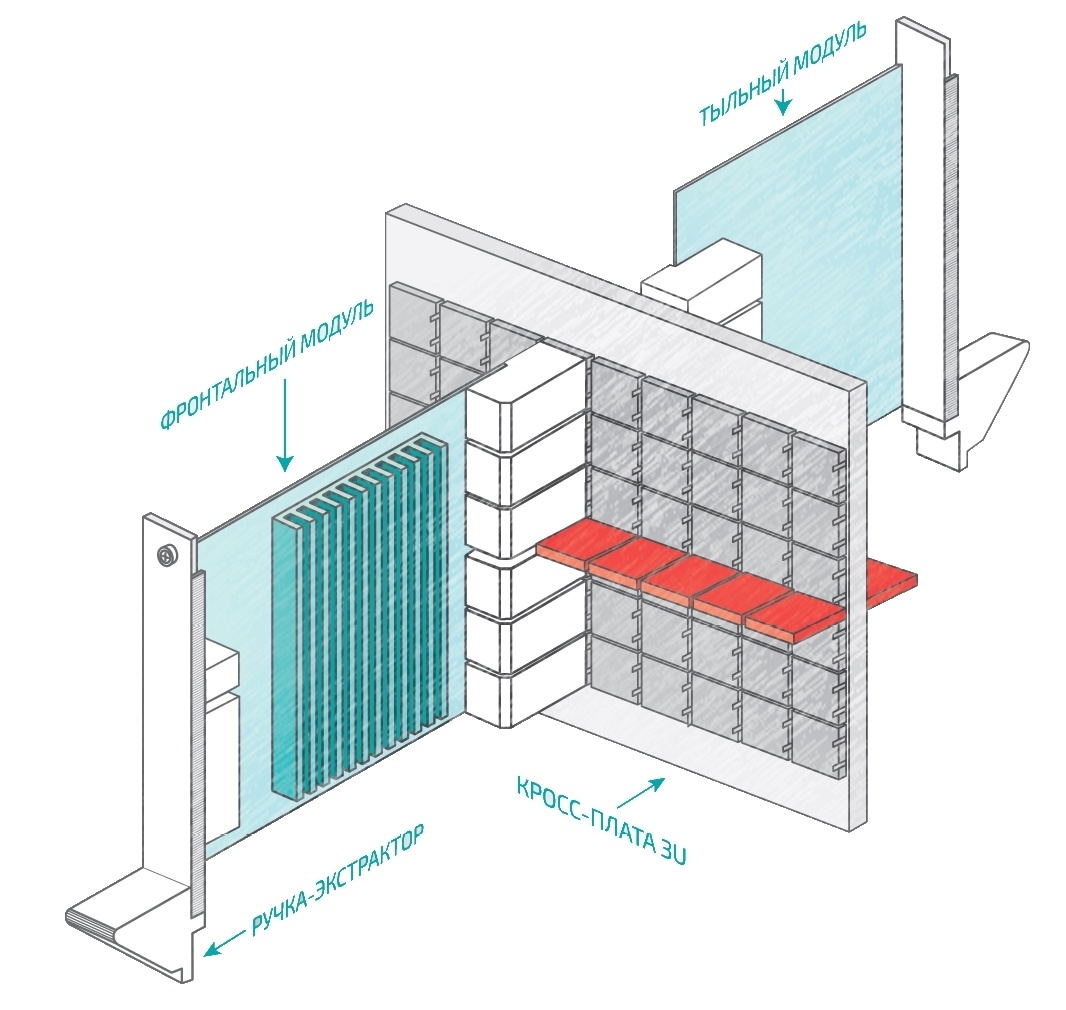 ТЫЛЬНЫЙ МОДУЛЬ

ФРОНТАЛЬНЫЙ МОДУЛЬ

КРОСС-ПЛАТА 3U

РУЧКА-ЭКСТРАКТОР