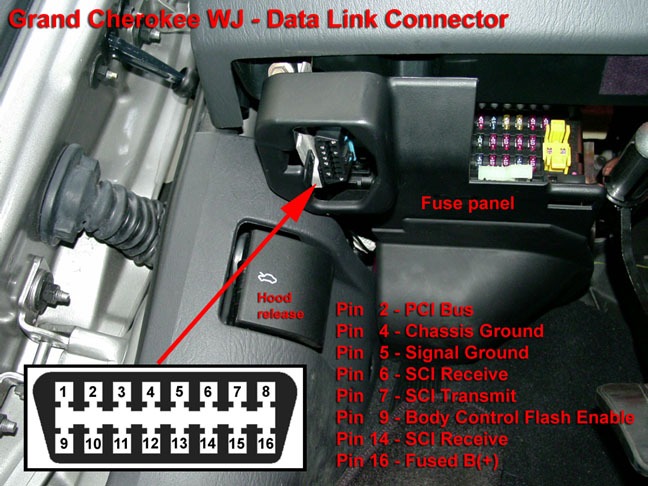 Grand Cherokee WJ - Data Link Connector

Fuse panel

Hood release

Pin 2 - PCI Bus
Pin 4 - Chassis Ground
Pin 5 - Signal Ground
Pin 6 - SCI Receive
Pin 7 - SCI Transmit
Pin 9 - Body Control Flash Enable
Pin 14 - SCI Receive
Pin 16 - Fused B(+)

1 2 3 4 5 6 7 8
9 10 11 12 13 14 15 16