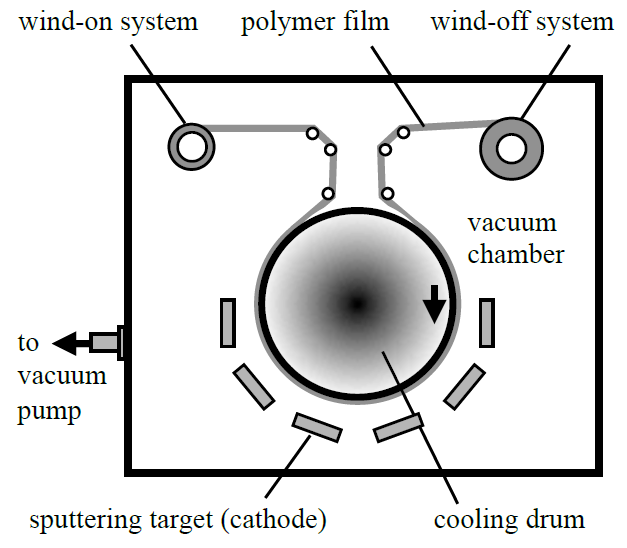 wind-on system
polymer film
wind-off system

vacuum chamber

to vacuum pump

sputtering target (cathode)
cooling drum