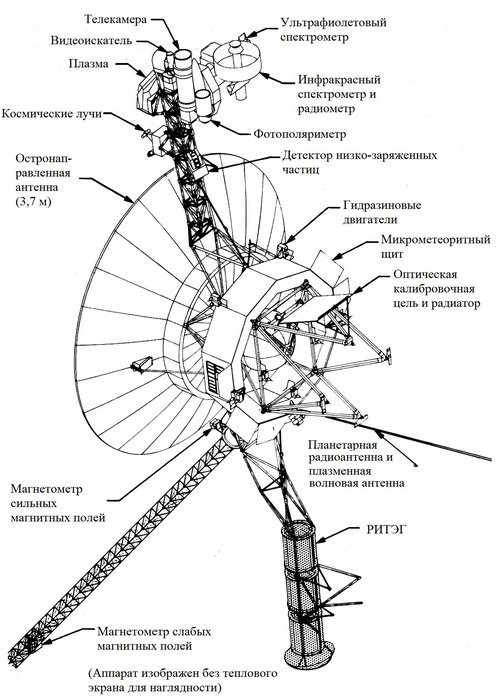 Телекамера

Видеоискатель

Плазма

Космические лучи

Остронаправленная антенна (3,7 м)

Ультрафиолетовый спектрометр

Инфракрасный спектрометр и радиометр

Фотополяриметр

Детектор низко-заряженных частиц

Гидразиновые двигатели

Микрометеоритный щит

Оптическая калибровочная цель и радиатор

Планетарная радиоантенна и плазменная волновая антенна

Магнетометр сильных магнитных полей

РИТЭГ

Магнетометр слабых магнитных полей

(Аппарат изображен без теплового экрана для наглядности)