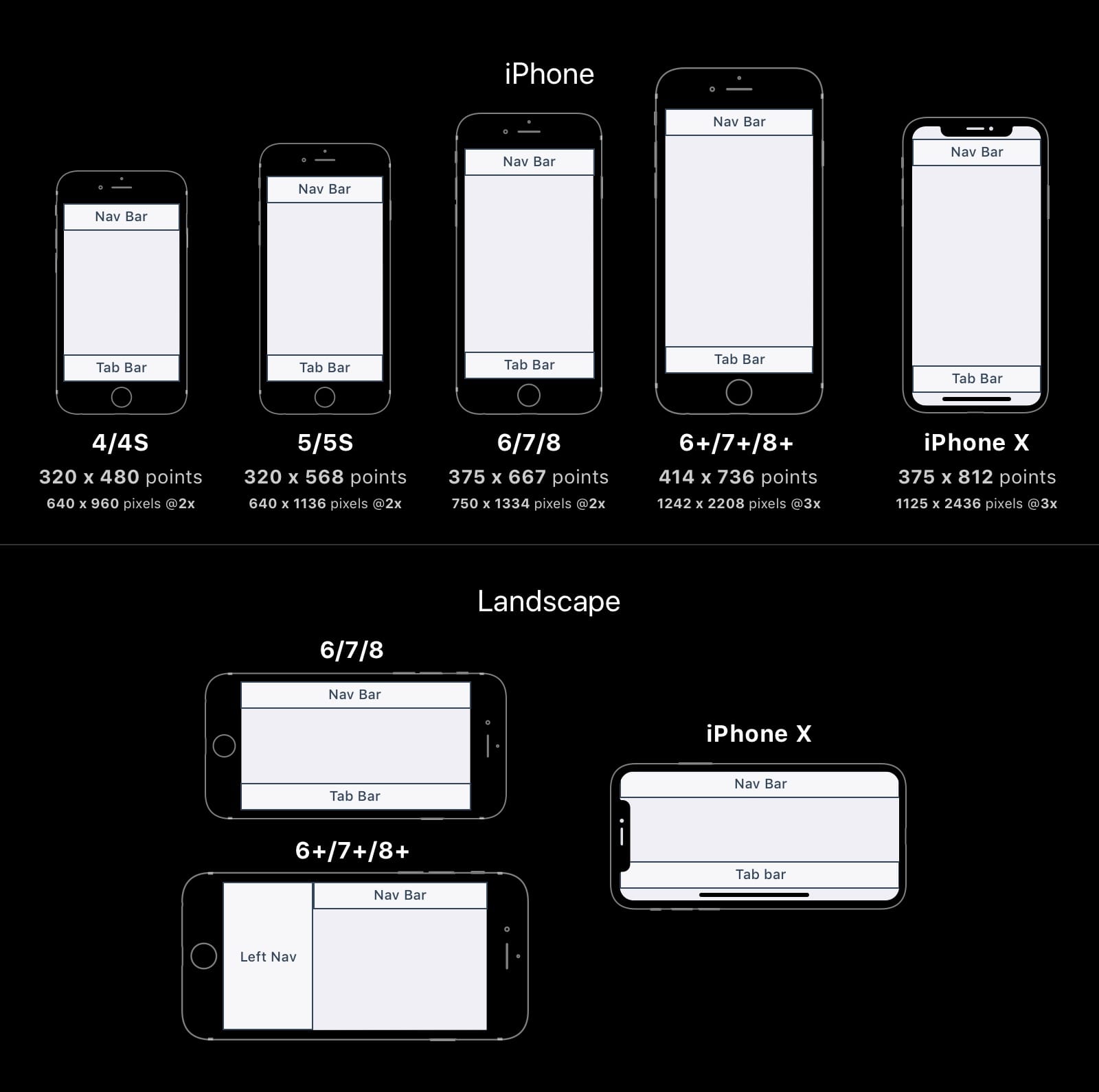 iPhone

Nav Bar

Tab Bar

4/4S
320 x 480 points
640 x 960 pixels @2x

Nav Bar

Tab Bar

5/5S
320 x 568 points
640 x 1136 pixels @2x

Nav Bar

Tab Bar

6/7/8
375 x 667 points
750 x 1334 pixels @2x

Nav Bar

Tab Bar

6+/7+/8+
414 x 736 points
1242 x 2208 pixels @3x

Nav Bar

Tab Bar

iPhone X
375 x 812 points
1125 x 2436 pixels @3x

Landscape

6/7/8

Nav Bar

Tab Bar

6+/7+/8+

Left Nav

Nav Bar

iPhone X

Nav Bar

Tab bar