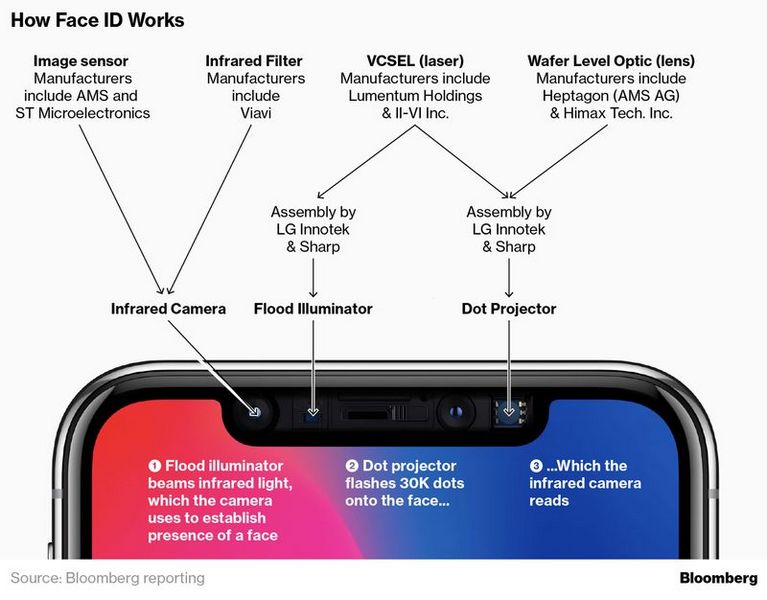 How Face ID Works

Image sensor
Manufacturers include AMS and ST Microelectronics

Infrared Filter
Manufacturers include Viavi

VCSEL (laser)
Manufacturers include Lumentum Holdings & II-VI Inc.

Wafer Level Optic (lens)
Manufacturers include Heptagon (AMS AG) & Himax Tech. Inc.

Assembly by LG Innotek & Sharp

Assembly by LG Innotek & Sharp

Infrared Camera

Flood Illuminator

Dot Projector

❶ Flood illuminator beams infrared light, which the camera uses to establish presence of a face

❷ Dot projector flashes 30K dots onto the face...

❸ ...Which the infrared camera reads

Source: Bloomberg reporting

Bloomberg