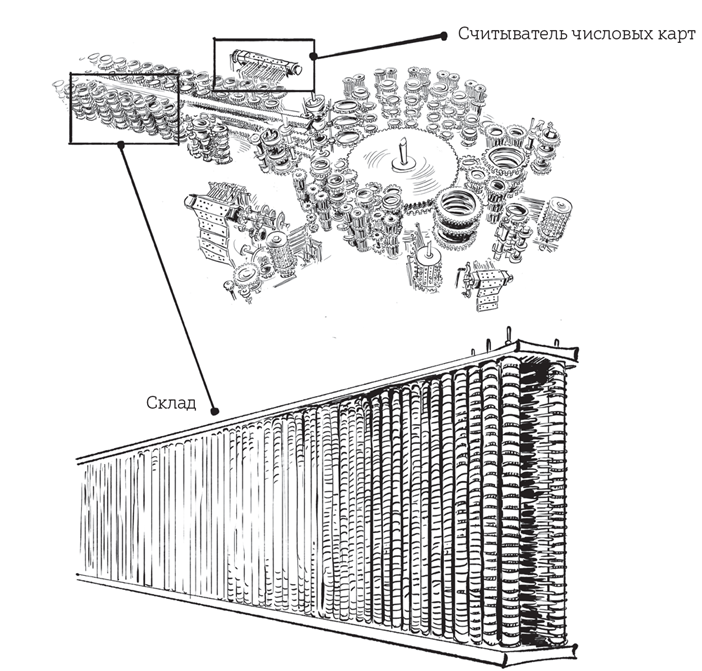 Считыватель числовых карт

Склад