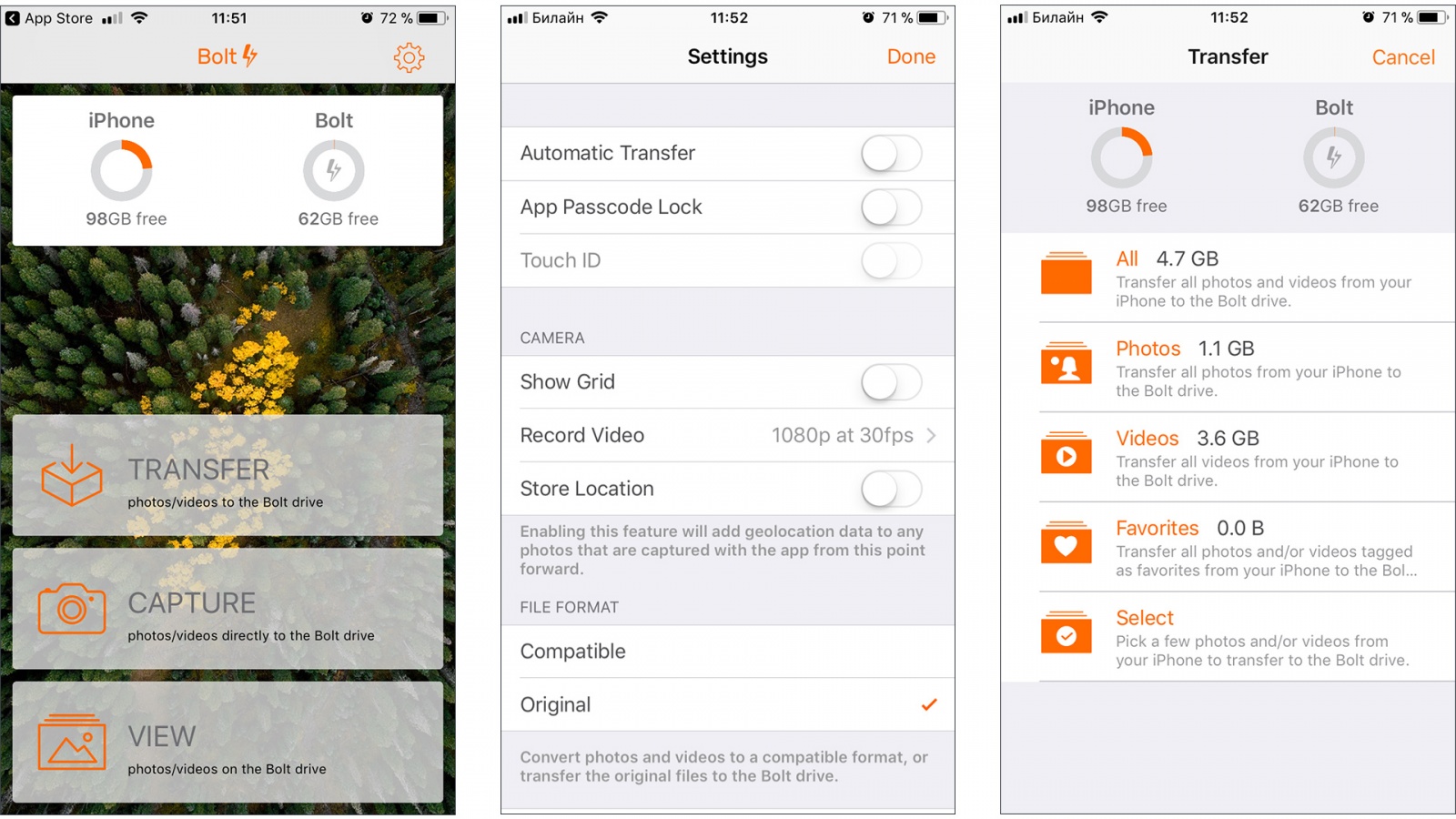 App Store 11:51 72 %

Bolt

iPhone
98GB free

Bolt
62GB free

TRANSFER
photos/videos to the Bolt drive

CAPTURE
photos/videos directly to the Bolt drive

VIEW
photos/videos on the Bolt drive

Билайн 11:52 71 %

Settings Done

Automatic Transfer

App Passcode Lock

Touch ID

CAMERA

Show Grid

Record Video 1080p at 30fps

Store Location

Enabling this feature will add geolocation data to any photos that are captured with the app from this point forward.

FILE FORMAT

Compatible

Original

Convert photos and videos to a compatible format, or transfer the original files to the Bolt drive.

Билайн 11:52 71 %

Transfer Cancel

iPhone
98GB free

Bolt
62GB free

All 4.7 GB
Transfer all photos and videos from your iPhone to the Bolt drive.

Photos 1.1 GB
Transfer all photos from your iPhone to the Bolt drive.

Videos 3.6 GB
Transfer all videos from your iPhone to the Bolt drive.

Favorites 0.0 B
Transfer all photos and/or videos tagged as favorites from your iPhone to the Bol...

Select
Pick a few photos and/or videos from your iPhone to transfer to the Bolt drive.