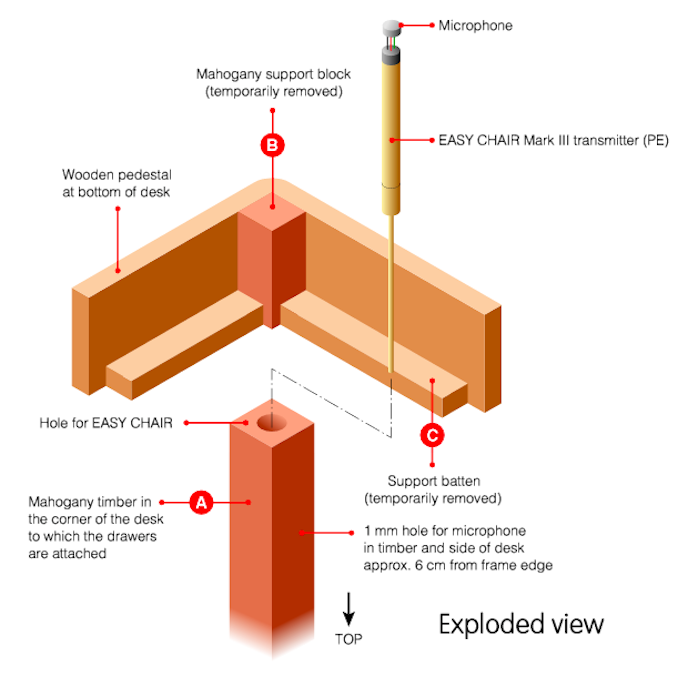 Microphone

Mahogany support block (temporarily removed)

B

EASY CHAIR Mark III transmitter (PE)

Wooden pedestal at bottom of desk

Hole for EASY CHAIR

C

Support batten (temporarily removed)

Mahogany timber in the corner of the desk to which the drawers are attached

A

1 mm hole for microphone in timber and side of desk approx. 6 cm from frame edge

TOP

Exploded view