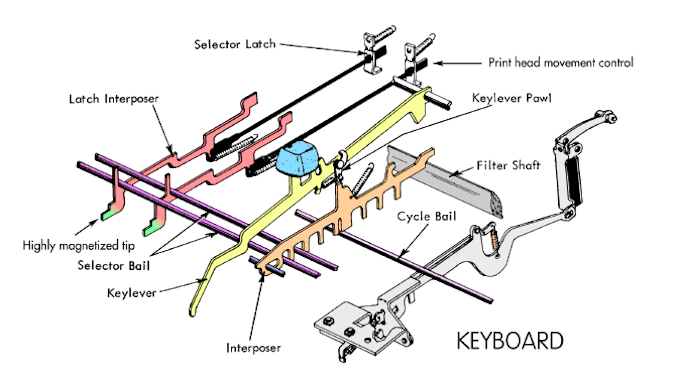 Selector Latch

Print head movement control

Latch Interposer

Keylever Pawl

Filter Shaft

Cycle Bail

Highly magnetized tip

Selector Bail

Keylever

Interposer

KEYBOARD