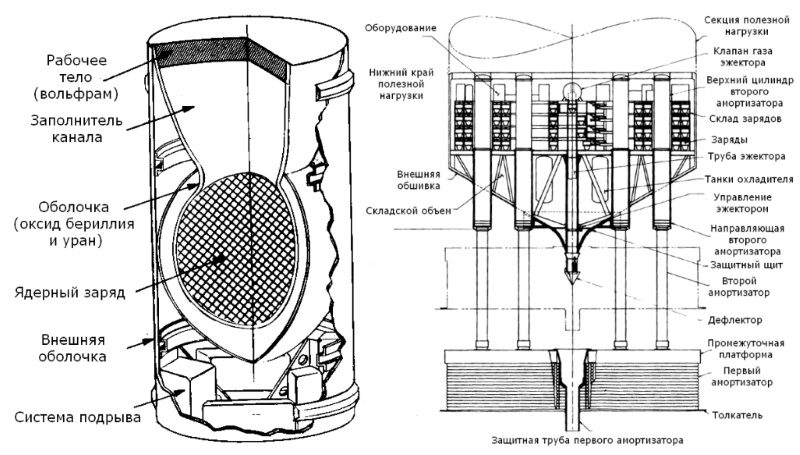 Рабочее тело (вольфрам)

Заполнитель канала

Оболочка (оксид бериллия и уран)

Ядерный заряд

Внешняя оболочка

Система подрыва

Оборудование

Нижний край полезной нагрузки

Внешняя обшивка

Складской объем

Секция полезной нагрузки

Клапан газа эжектора

Верхний цилиндр второго амортизатора

Склад зарядов

Заряды

Труба эжектора

Танки охладителя

Управление эжектором

Направляющая второго амортизатора

Защитный щит

Второй амортизатор

Дефлектор

Промежуточная платформа

Первый амортизатор

Толкатель

Защитная труба первого амортизатора