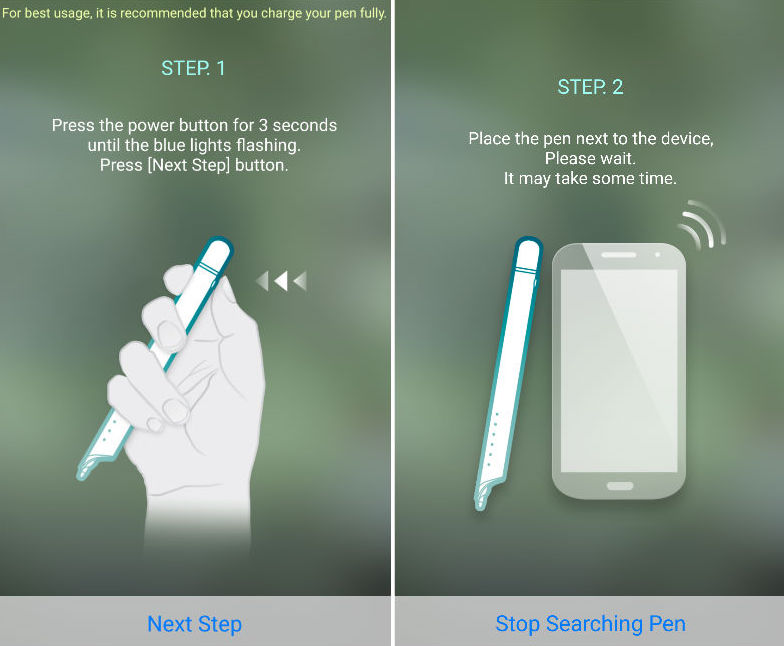 For best usage, it is recommended that you charge your pen fully.

STEP. 1

Press the power button for 3 seconds until the blue lights flashing. Press [Next Step] button.

Next Step

STEP. 2

Place the pen next to the device, Please wait. It may take some time.

Stop Searching Pen